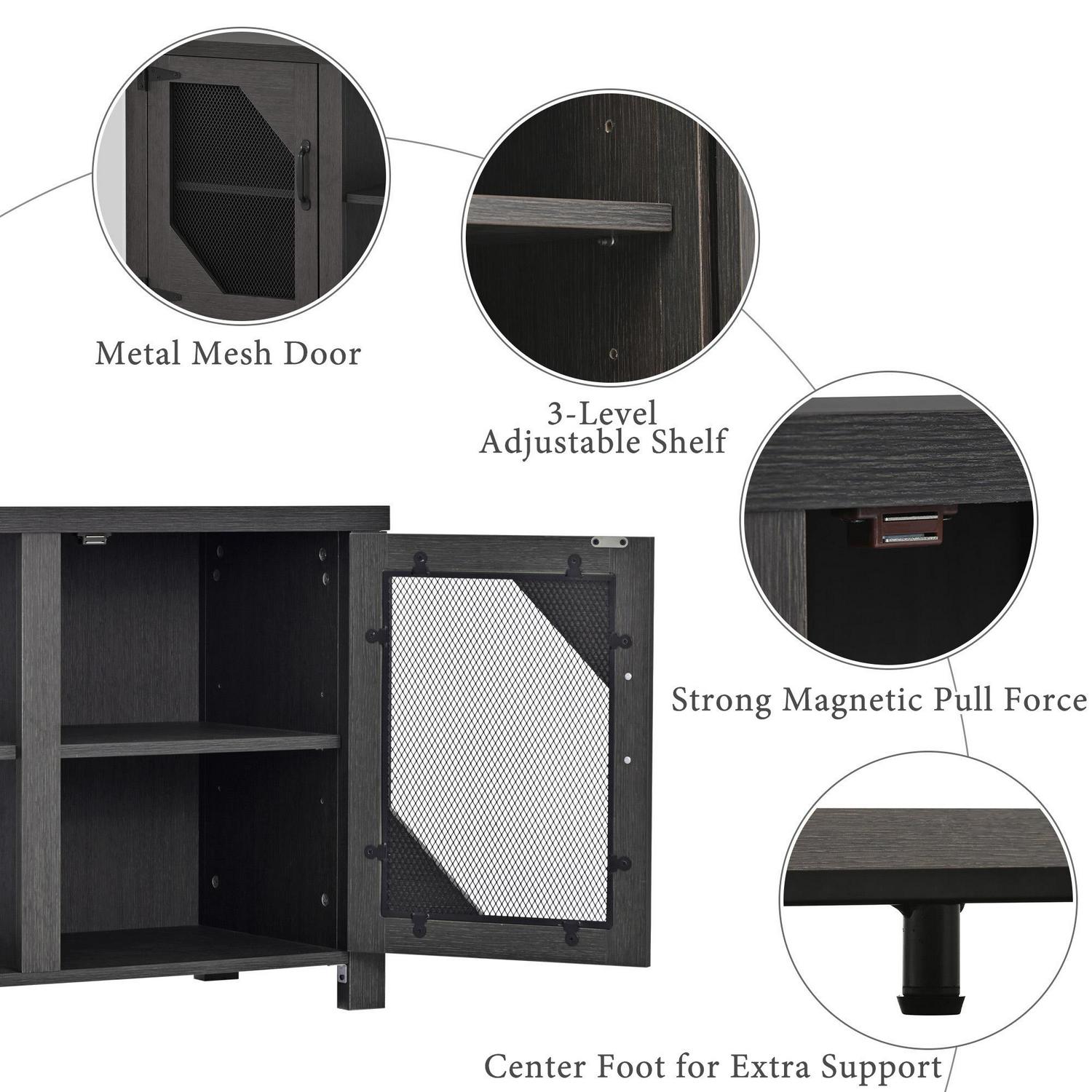 Metal Mesh Door

3-Level
Adjustable Shelf

Strong Magnetic Pull Force

Center Foot for Extra Support