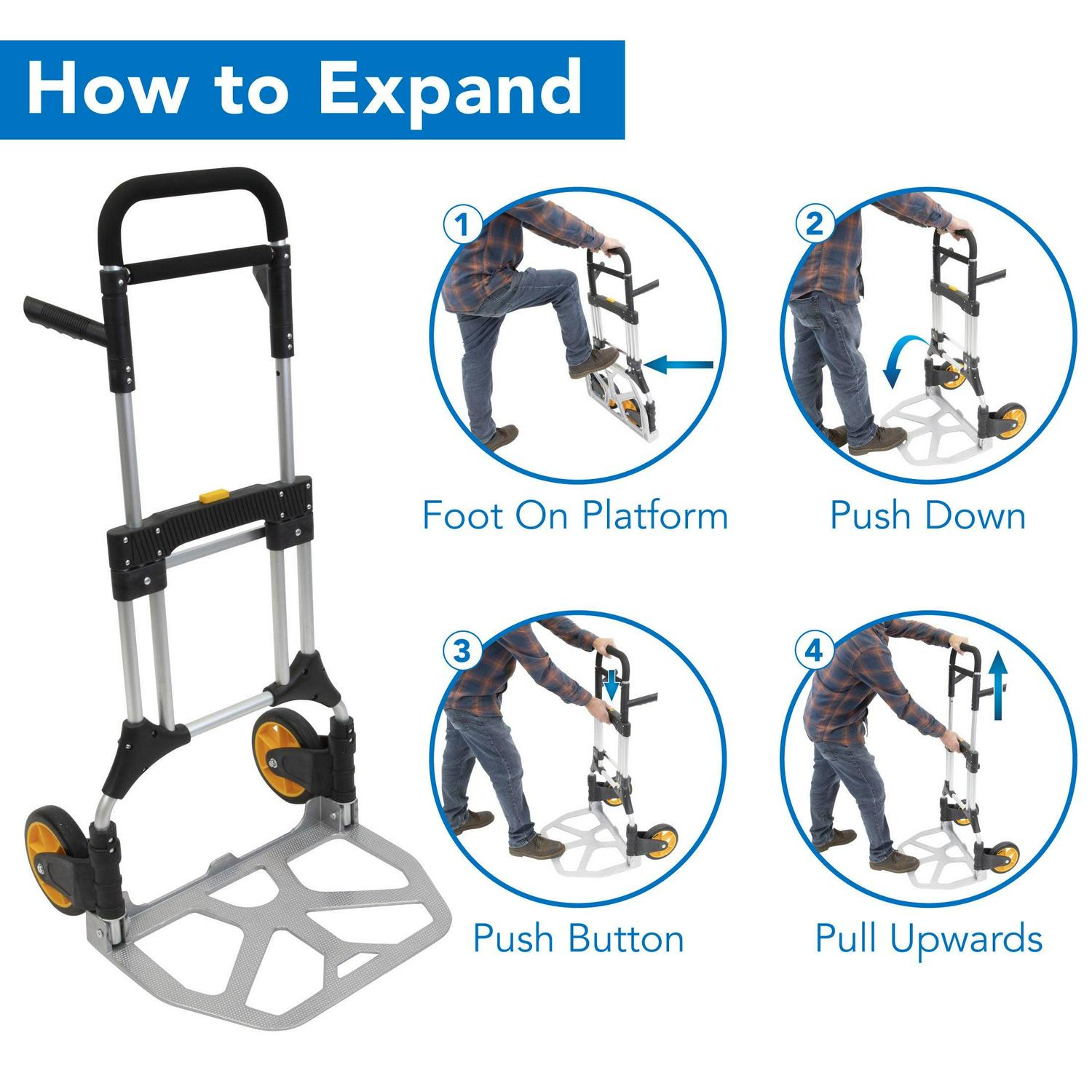 How to Expand

1

Foot On Platform

2

Push Down

3

Push Button

4

Pull Upwards