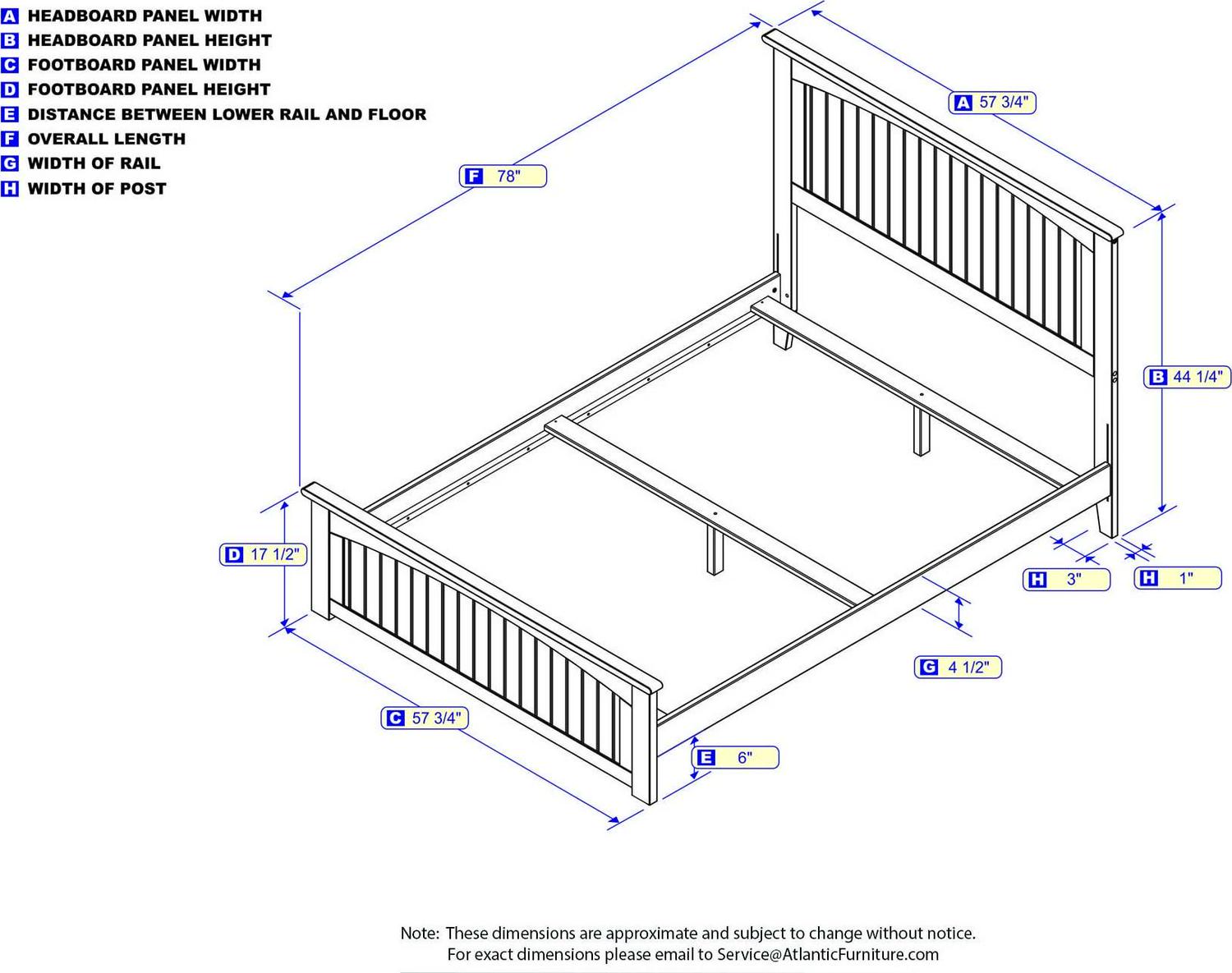 A HEADBOARD PANEL WIDTH
B HEADBOARD PANEL HEIGHT
C FOOTBOARD PANEL WIDTH
D FOOTBOARD PANEL HEIGHT
E DISTANCE BETWEEN LOWER RAIL AND FLOOR
F OVERALL LENGTH
G WIDTH OF RAIL
H WIDTH OF POST

A 57 3/4"

F 78"

B 44 1/4"

D 17 1/2"

H 3"

H 1"

G 4 1/2"

C 57 3/4"

E 6"

Note: These dimensions are approximate and subject to change without notice.
For exact dimensions please email to Service@AtlanticFurniture.com