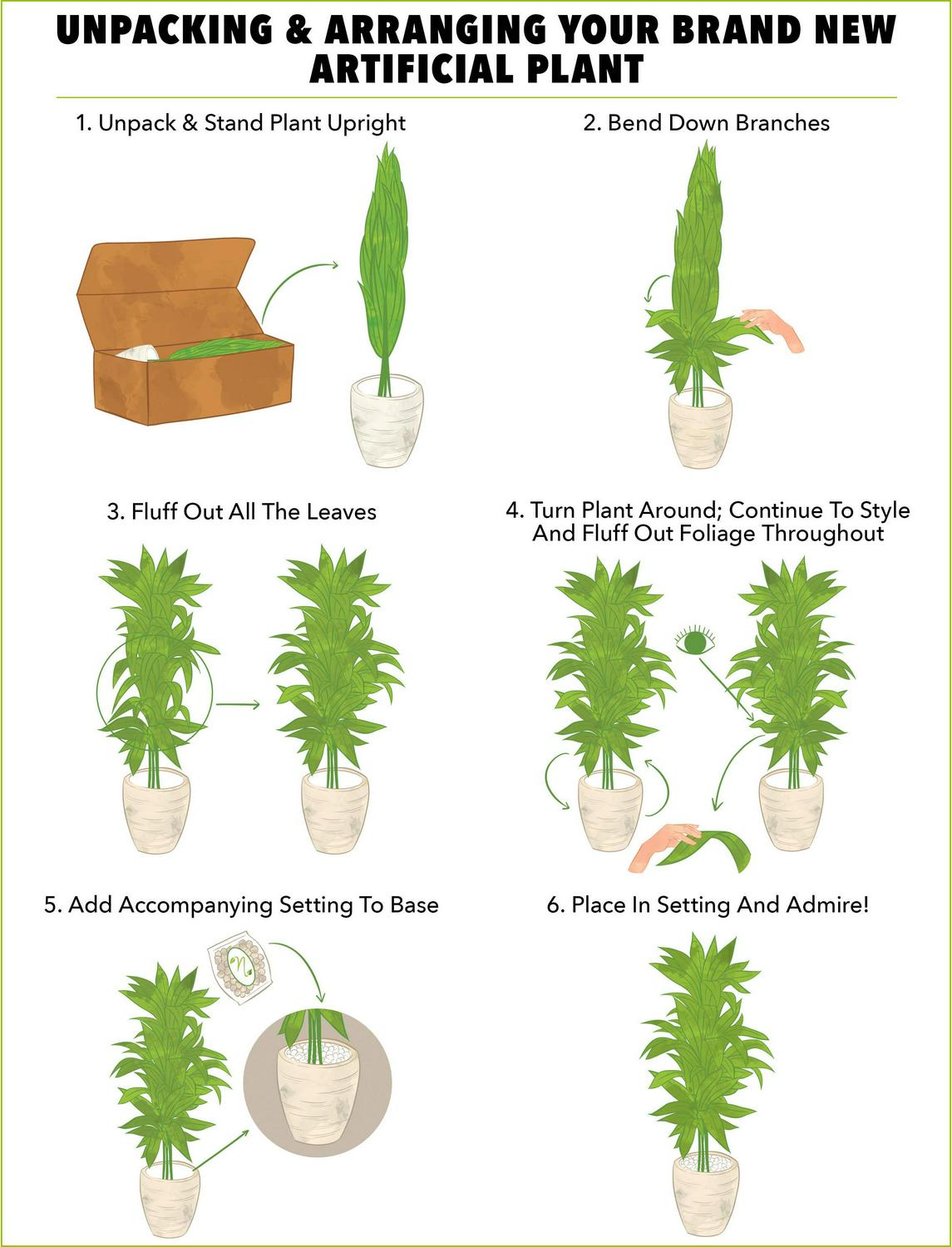 UNPACKING & ARRANGING YOUR BRAND NEW ARTIFICIAL PLANT

1. Unpack & Stand Plant Upright

2. Bend Down Branches

3. Fluff Out All The Leaves

4. Turn Plant Around; Continue To Style And Fluff Out Foliage Throughout

5. Add Accompanying Setting To Base

6. Place In Setting And Admire!