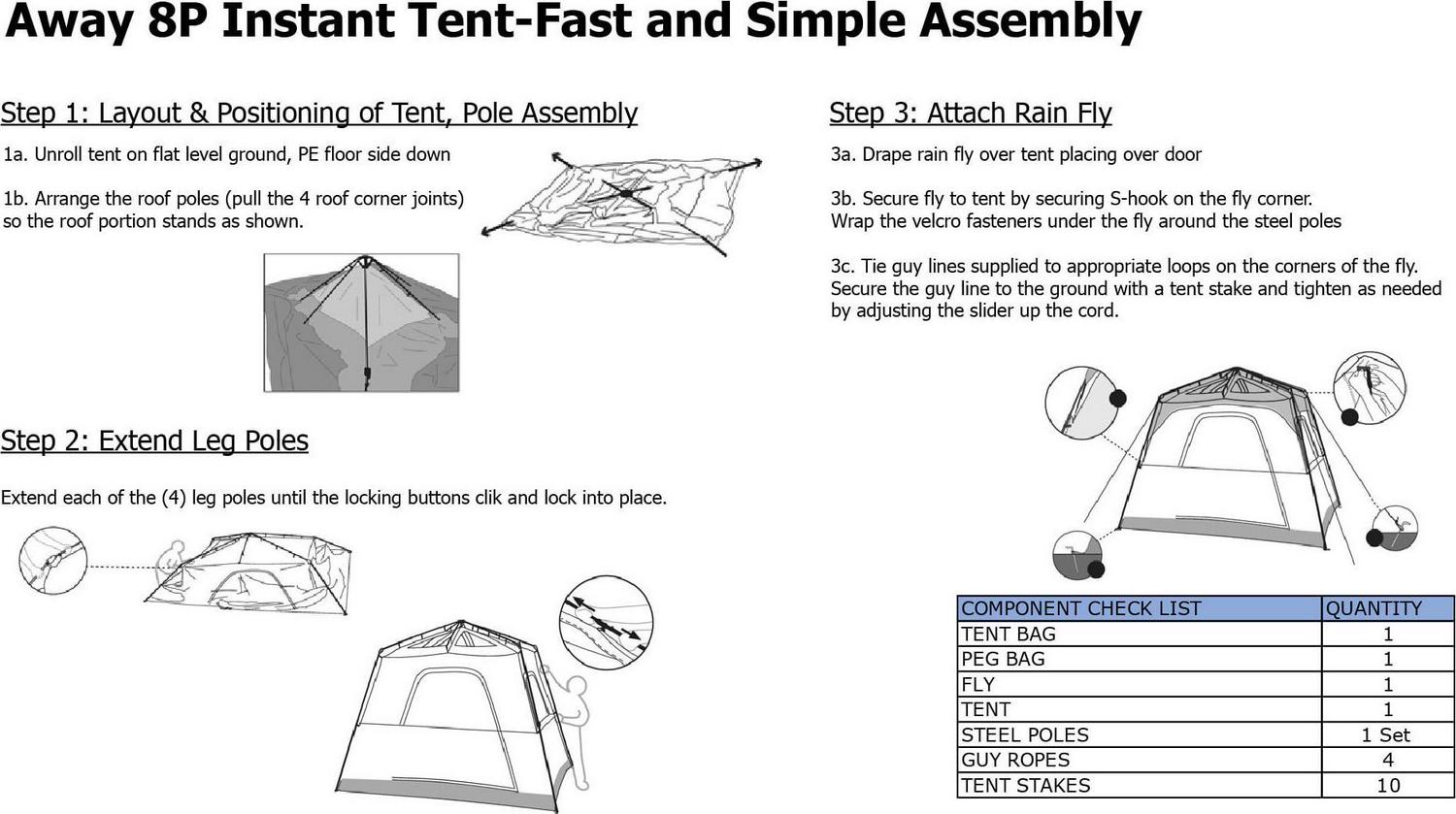 Away 8P Instant Tent-Fast and Simple Assembly

Step 1: Layout & Positioning of Tent, Pole Assembly

1a. Unroll tent on flat level ground, PE floor side down

1b. Arrange the roof poles (pull the 4 roof corner joints) so the roof portion stands as shown.

Step 2: Extend Leg Poles

Extend each of the (4) leg poles until the locking buttons clik and lock into place.

Step 3: Attach Rain Fly

3a. Drape rain fly over tent placing over door

3b. Secure fly to tent by securing S-hook on the fly corner. Wrap the velcro fasteners under the fly around the steel poles

3c. Tie guy lines supplied to appropriate loops on the corners of the fly. Secure the guy line to the ground with a tent stake and tighten as needed by adjusting the slider up the cord.

| COMPONENT CHECK LIST | QUANTITY |
|---|---|
| TENT BAG | 1 |
| PEG BAG | 1 |
| FLY | 1 |
| TENT | 1 |
| STEEL POLES | 1 Set |
| GUY ROPES | 4 |
| TENT STAKES | 10 |