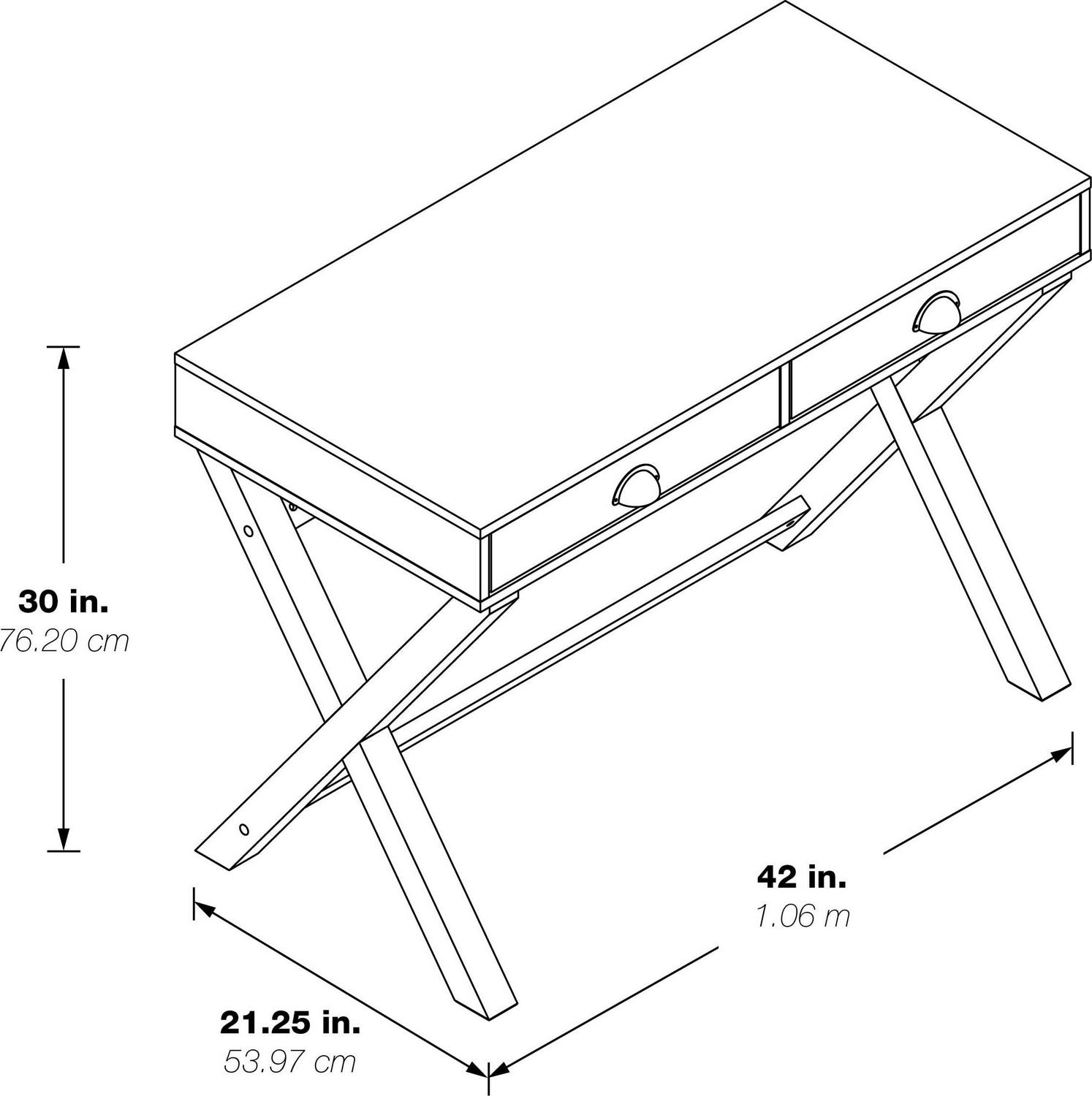 30 in.
76.20 cm

42 in.
1.06 m

21.25 in.
53.97 cm