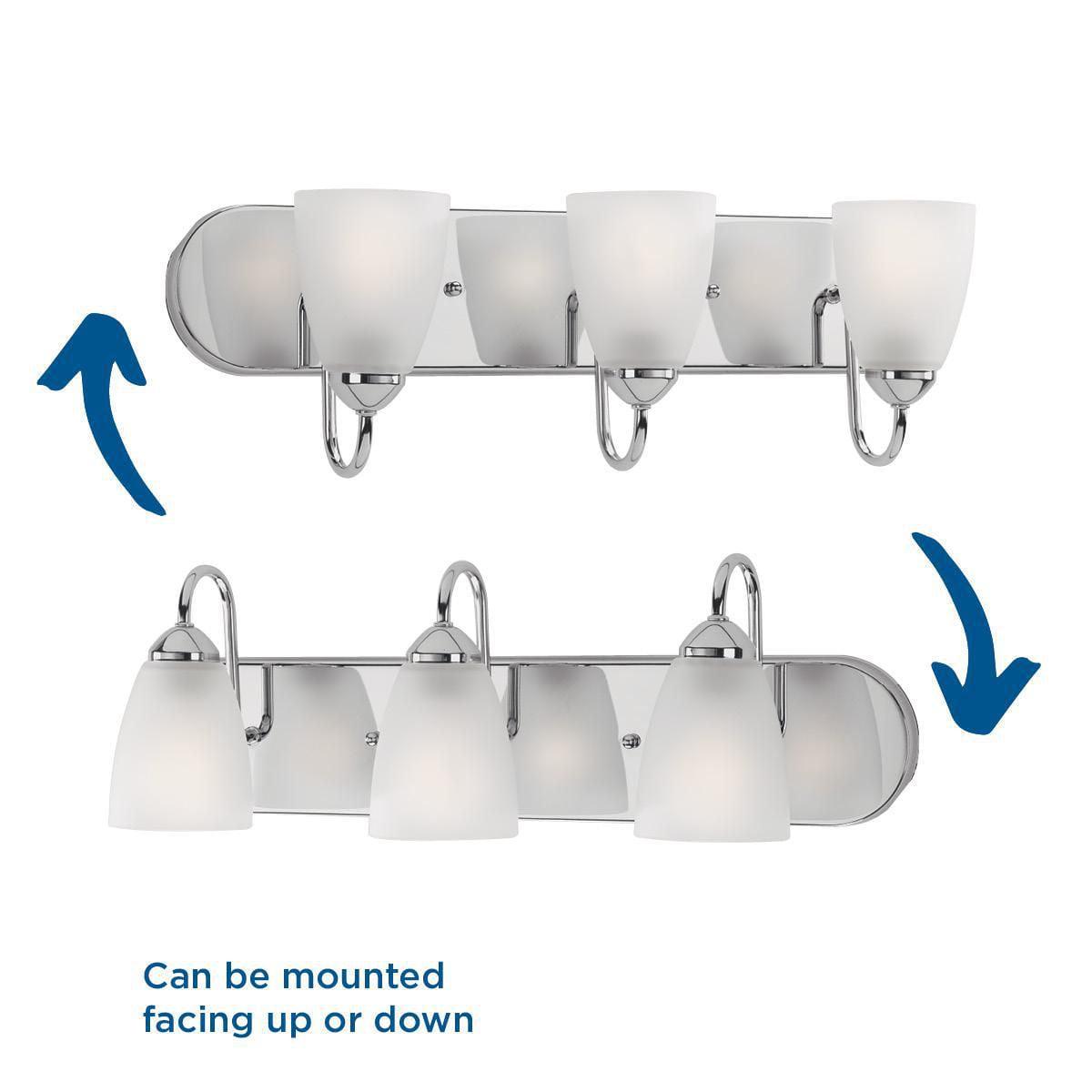 Can be mounted facing up or down