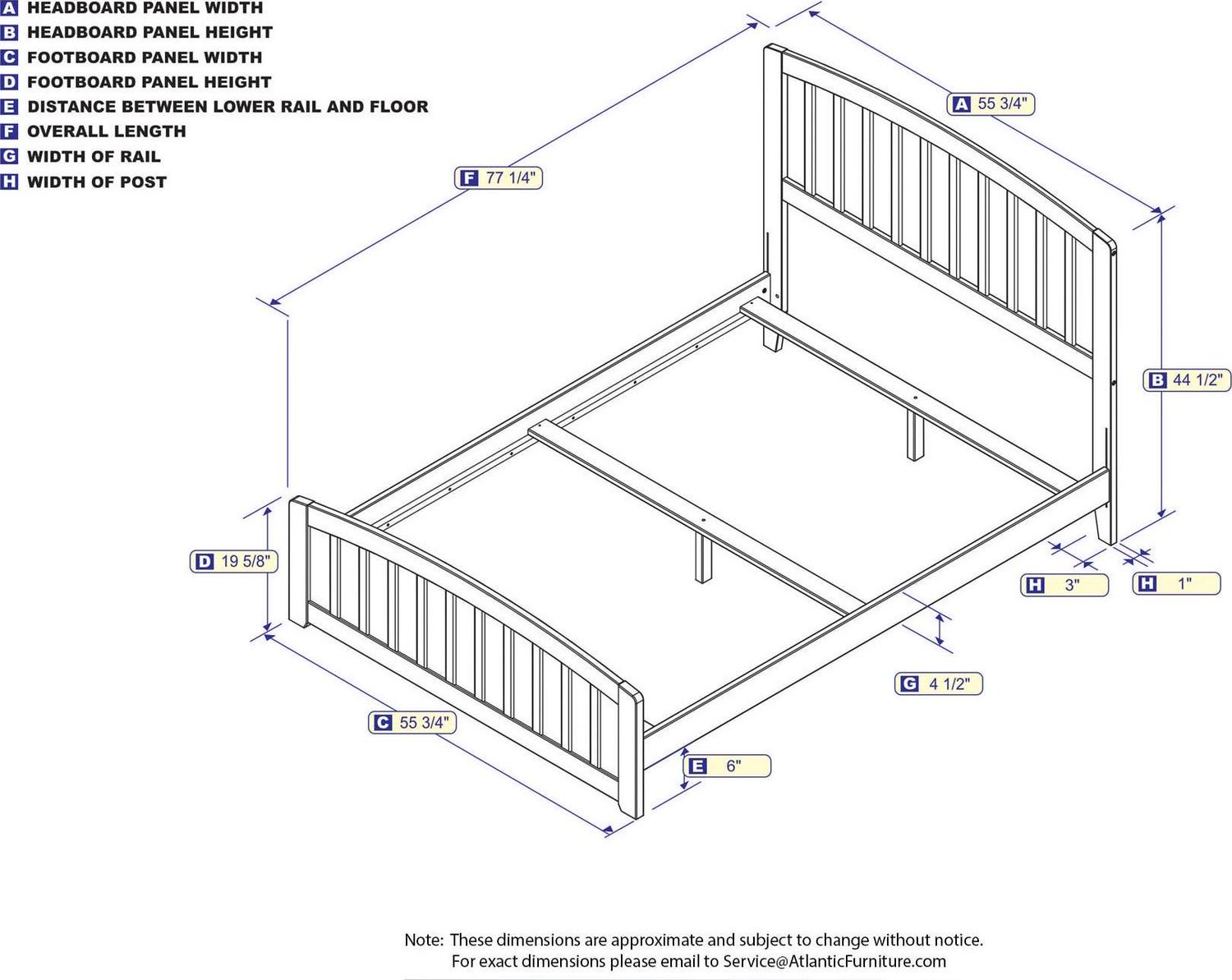 A HEADBOARD PANEL WIDTH
B HEADBOARD PANEL HEIGHT
C FOOTBOARD PANEL WIDTH
D FOOTBOARD PANEL HEIGHT
E DISTANCE BETWEEN LOWER RAIL AND FLOOR
F OVERALL LENGTH
G WIDTH OF RAIL
H WIDTH OF POST

A 55 3/4"

F 77 1/4"

B 44 1/2"

D 19 5/8"

H 3"

H 1"

G 4 1/2"

C 55 3/4"

E 6"

Note: These dimensions are approximate and subject to change without notice. For exact dimensions please email to Service@AtlanticFurniture.com