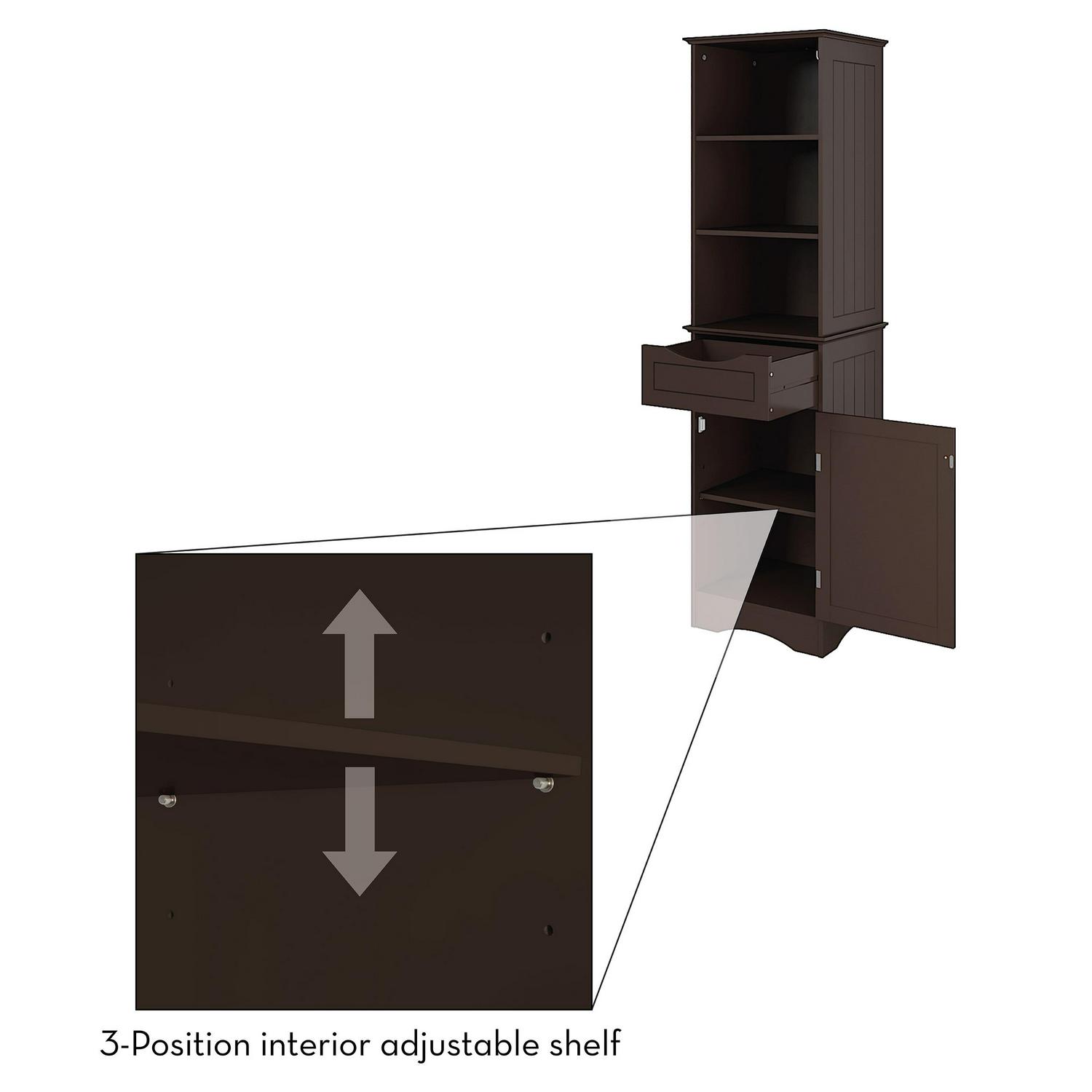 3-Position interior adjustable shelf