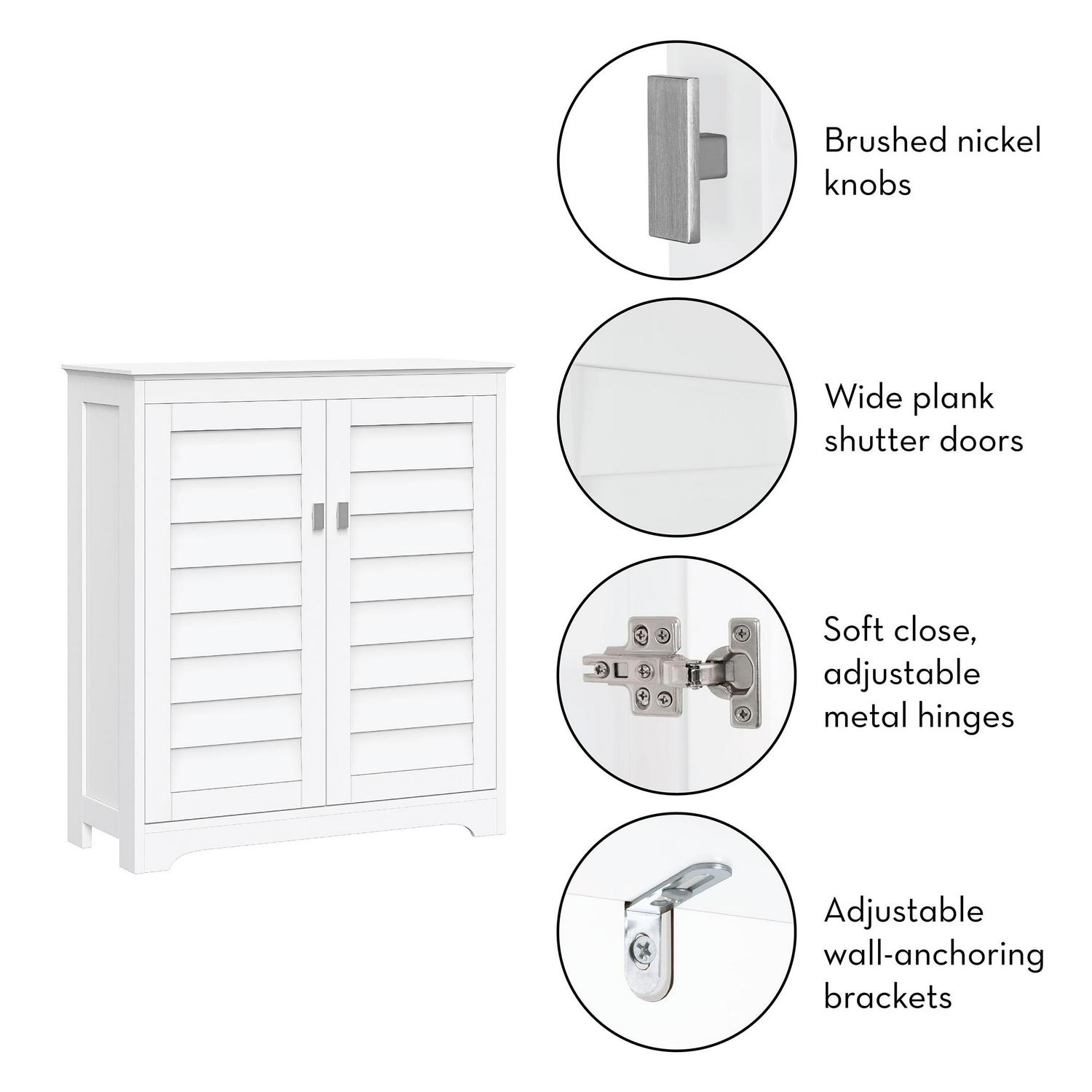 Brushed nickel knobs

Wide plank shutter doors

Soft close, adjustable metal hinges

Adjustable wall-anchoring brackets