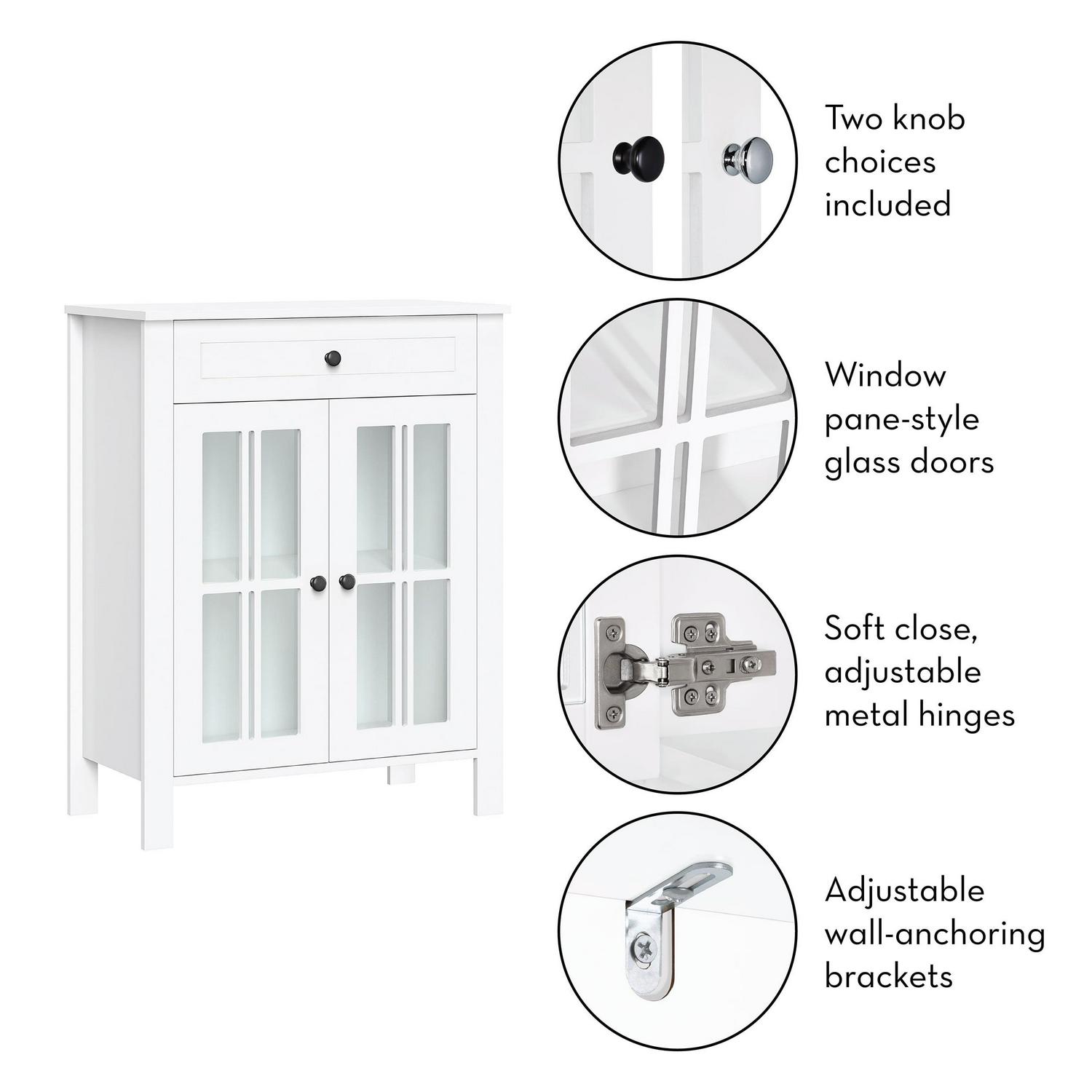 Two knob choices included

Window pane-style glass doors

Soft close, adjustable metal hinges

Adjustable wall-anchoring brackets