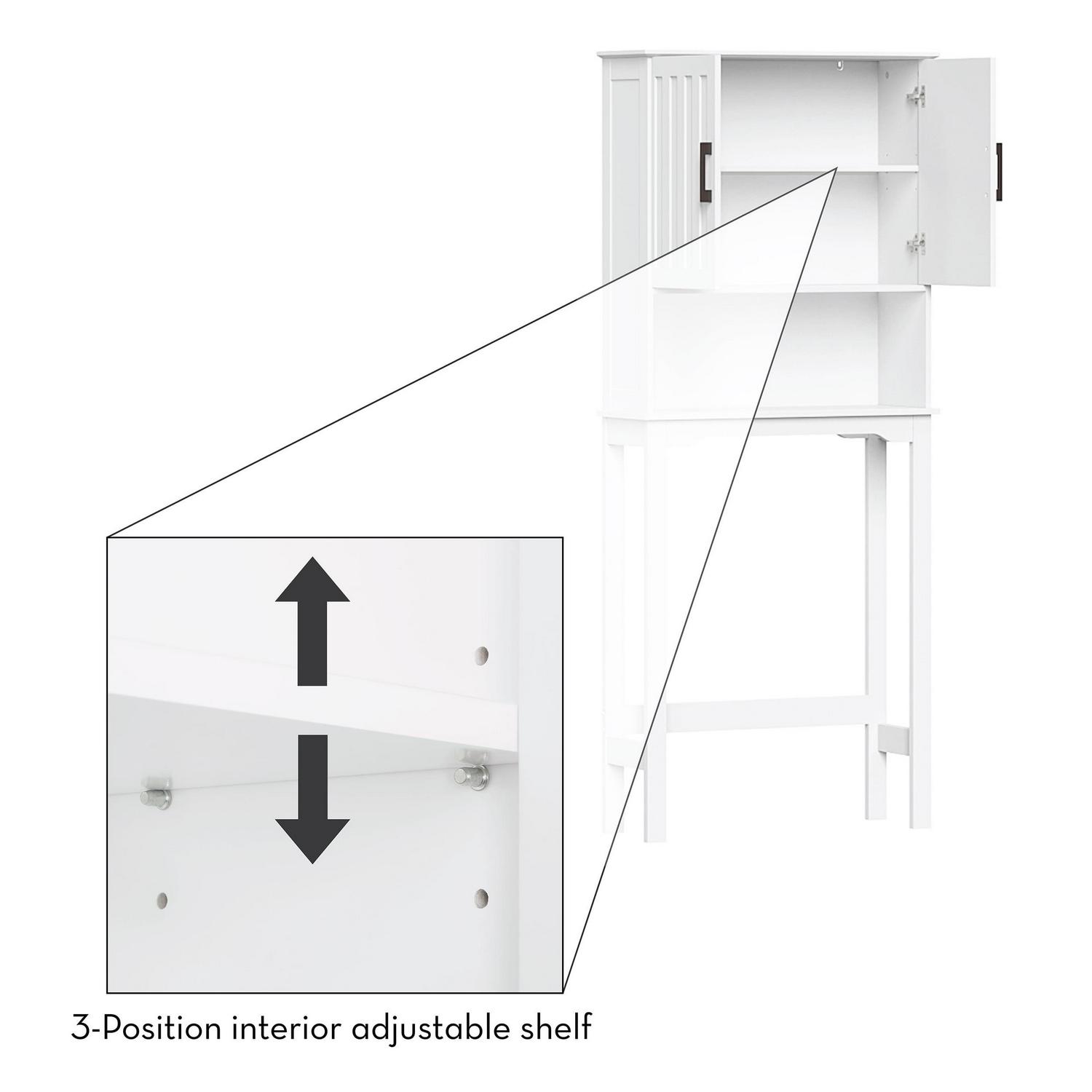 3-Position interior adjustable shelf