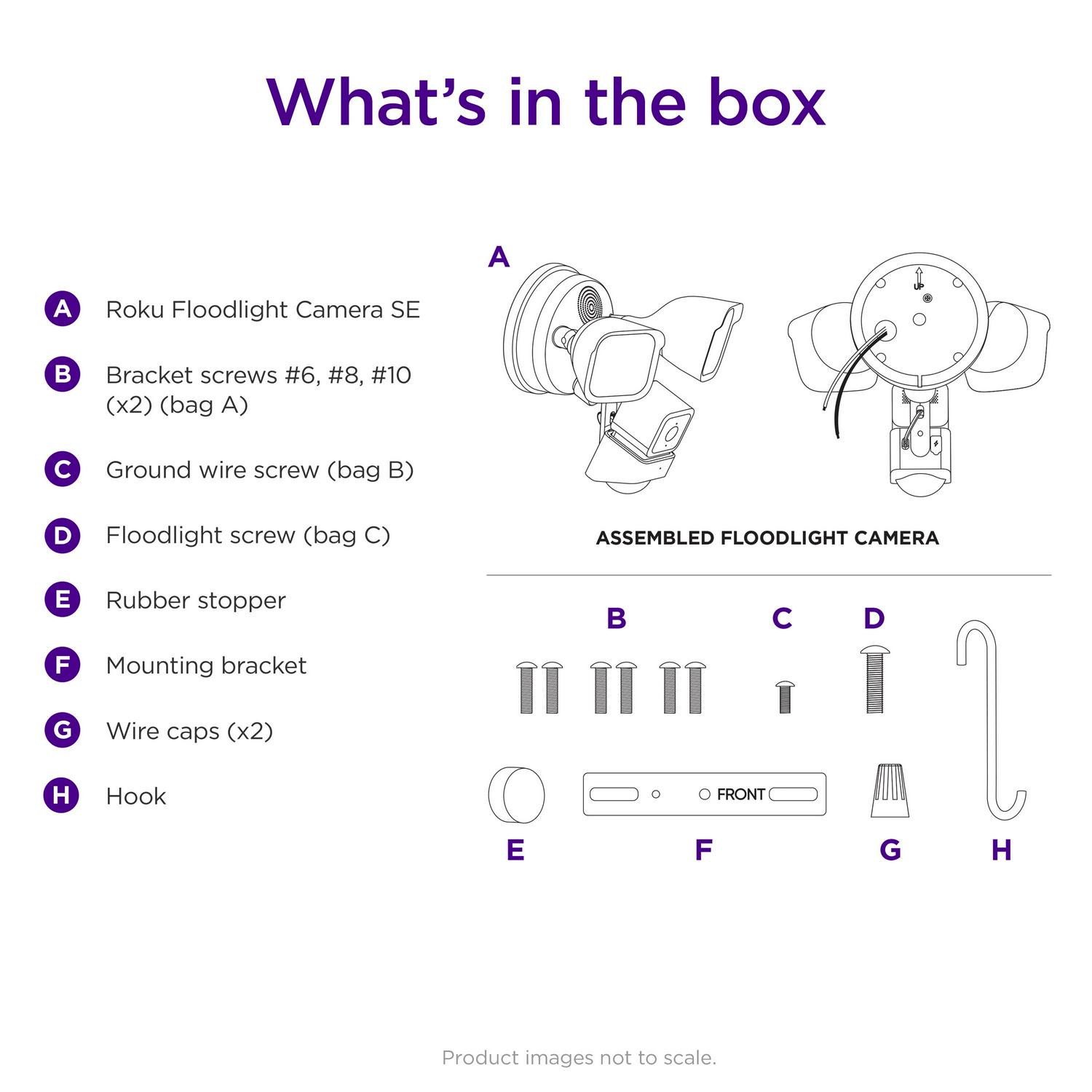 What's in the box

A Roku Floodlight Camera SE

B Bracket screws #6, #8, #10 (x2) (bag A)

C Ground wire screw (bag B)

D Floodlight screw (bag C)

E Rubber stopper

F Mounting bracket

G Wire caps (x2)

H Hook

A

UP

ASSEMBLED FLOODLIGHT CAMERA

B C D

FRONT

E F G H

Product images not to scale.