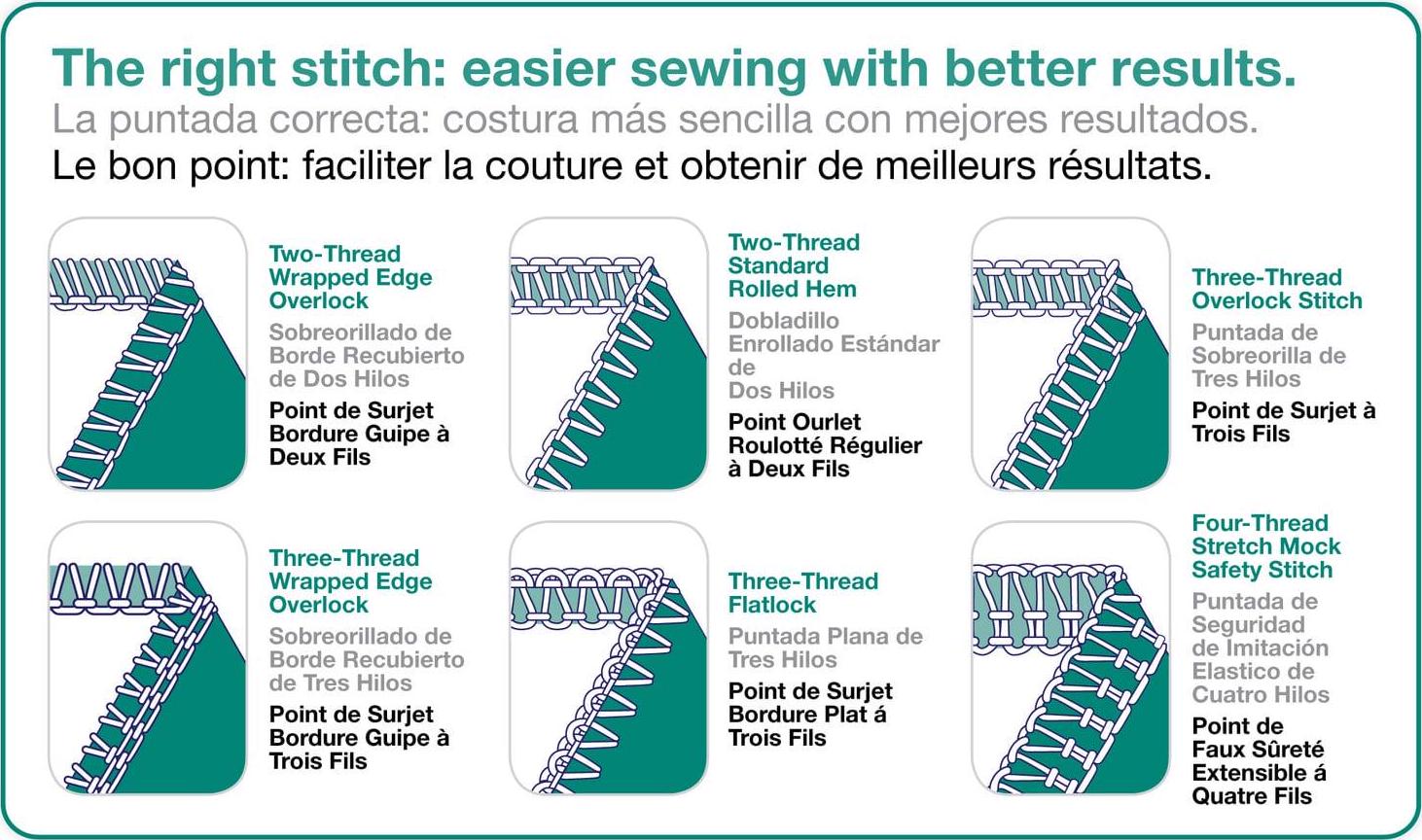 The right stitch: easier sewing with better results.
La puntada correcta: costura más sencilla con mejores resultados.
Le bon point: faciliter la couture et obtenir de meilleurs résultats.

Two-Thread Wrapped Edge Overlock
Sobreorillado de Borde Recubierto de Dos Hilos
Point de Surjet Bordure Guipe à Deux Fils

Two-Thread Standard Rolled Hem
Dobladillo Enrollado Estándar de Dos Hilos
Point Ourlet Roulotté Régulier à Deux Fils

Three-Thread Overlock Stitch
Puntada de Sobreorilla de Tres Hilos
Point de Surjet à Trois Fils

Three-Thread Wrapped Edge Overlock
Sobreorillado de Borde Recubierto de Tres Hilos
Point de Surjet Bordure Guipe à Trois Fils

Three-Thread Flatlock
Puntada Plana de Tres Hilos
Point de Surjet Bordure Plat á Trois Fils

Four-Thread Stretch Mock Safety Stitch
Puntada de Seguridad de Imitación Elastico de Cuatro Hilos
Point de Faux Sûreté Extensible á Quatre Fils