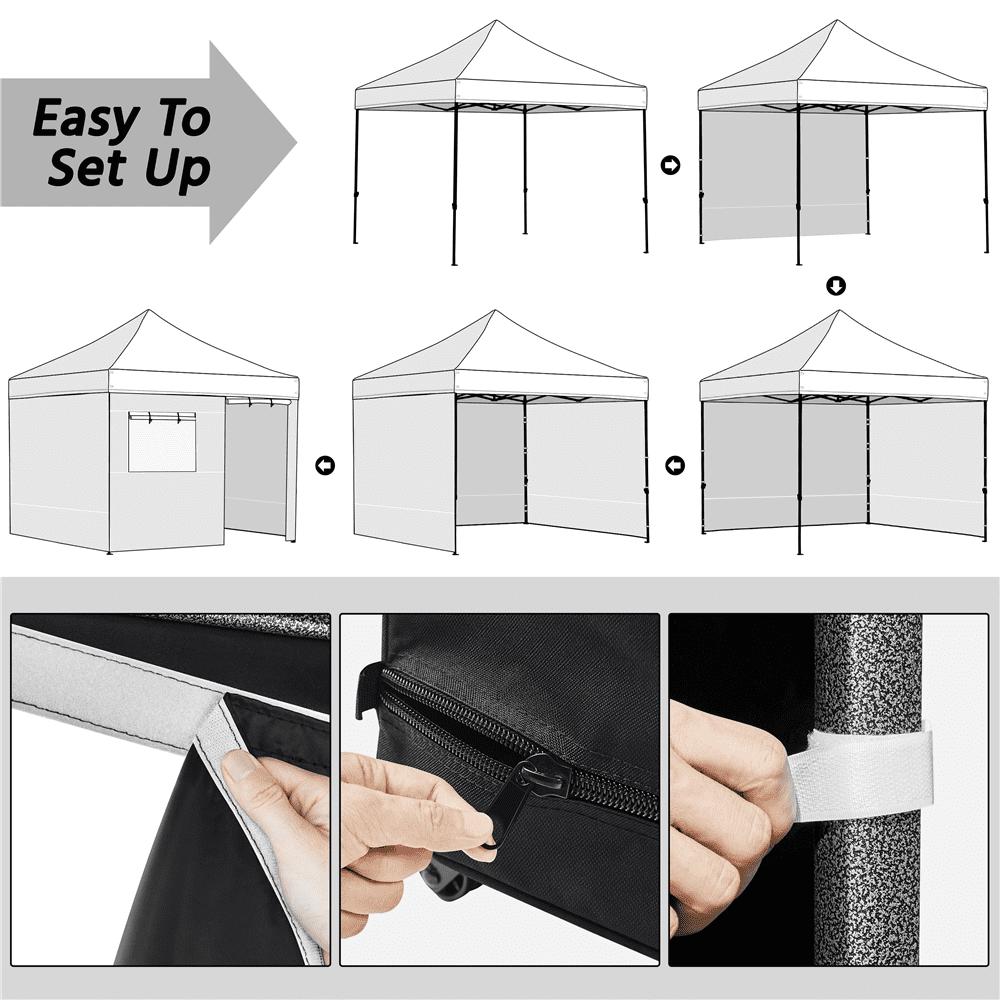 Easy To Set Up