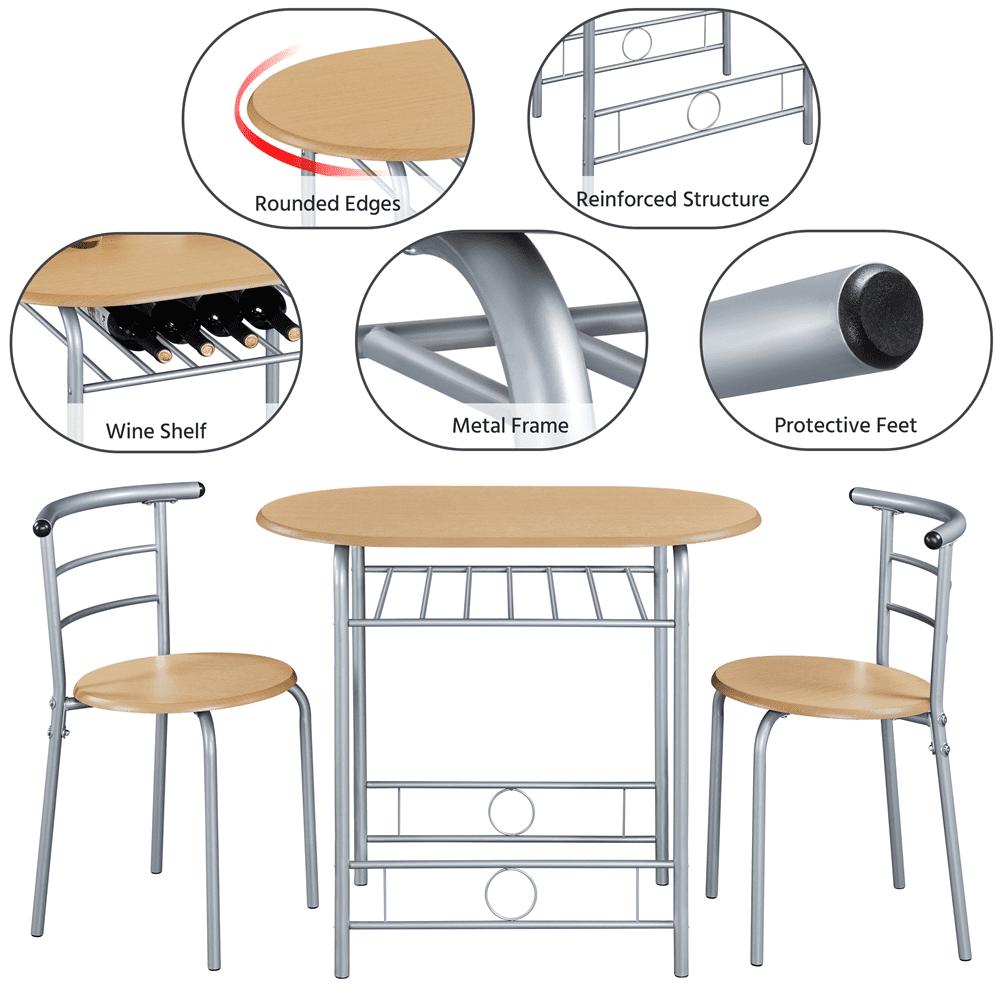 Rounded Edges

Reinforced Structure

Wine Shelf

Metal Frame

Protective Feet