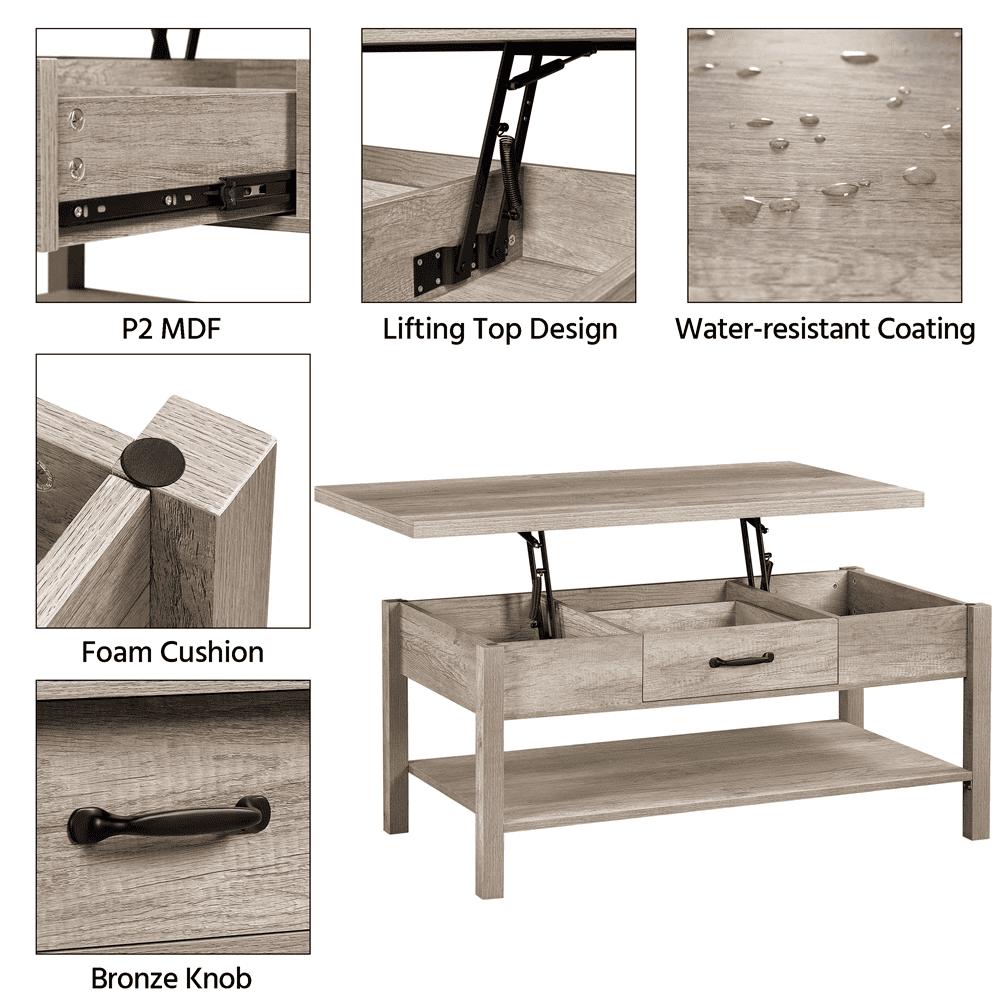 P2 MDF

Lifting Top Design

Water-resistant Coating

Foam Cushion

Bronze Knob