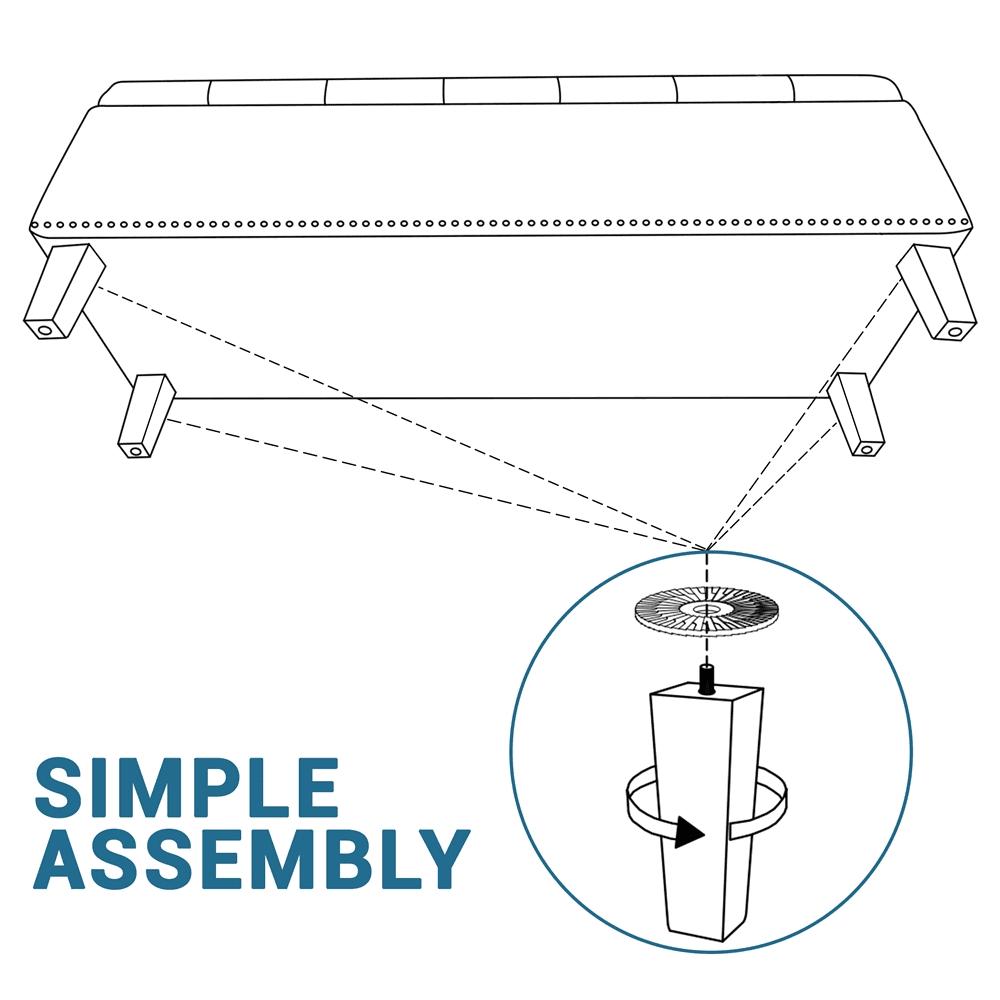 SIMPLE ASSEMBLY