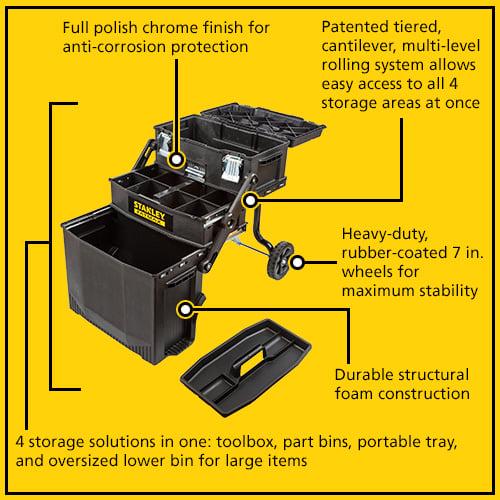 Full polish chrome finish for anti-corrosion protection

Patented tiered, cantilever, multi-level rolling system allows easy access to all 4 storage areas at once

STANLEY FATMAX

Heavy-duty, rubber-coated 7 in. wheels for maximum stability

Durable structural foam construction

4 storage solutions in one: toolbox, part bins, portable tray, and oversized lower bin for large items