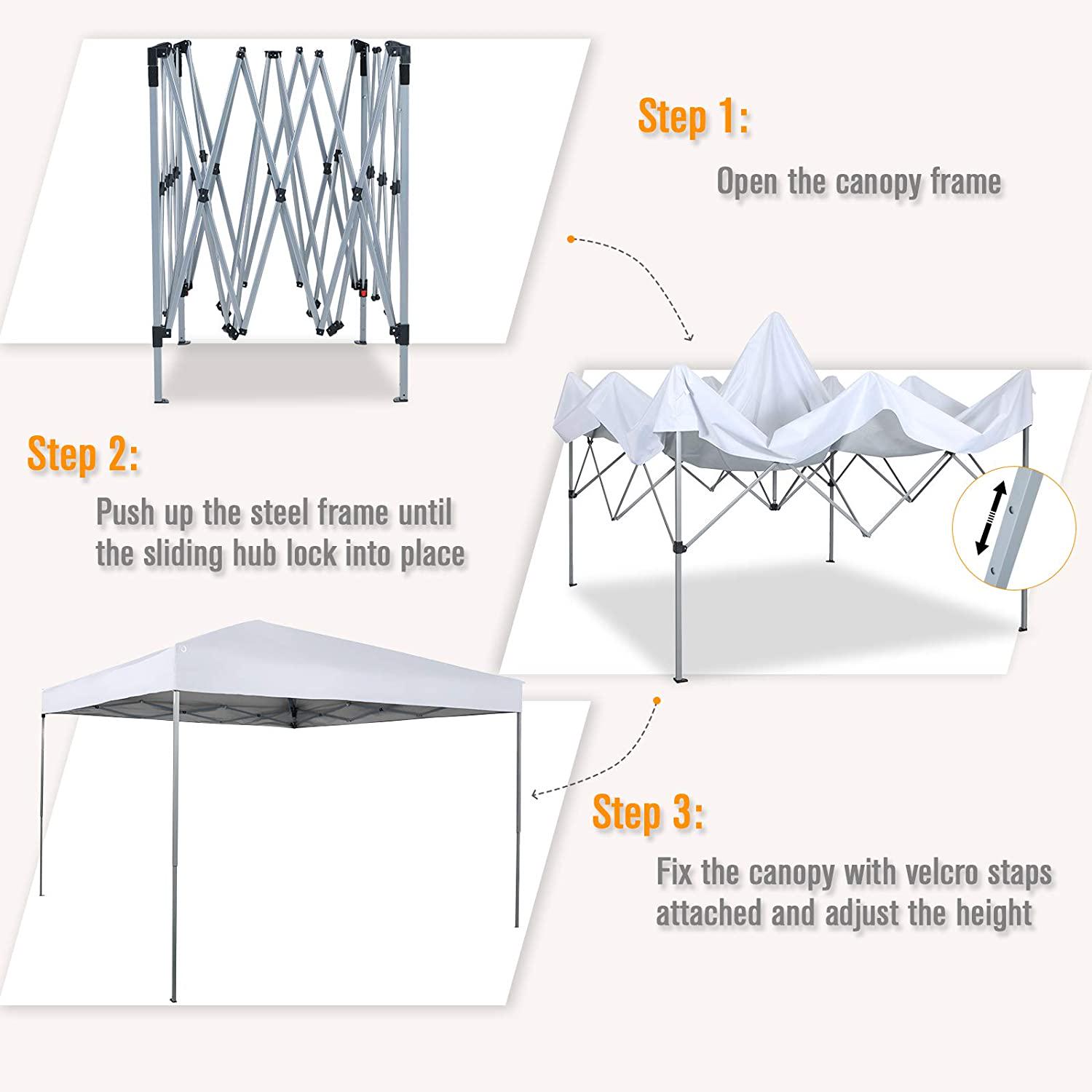 Step 1:

Open the canopy frame

Step 2:

Push up the steel frame until the sliding hub lock into place

Step 3:

Fix the canopy with velcro staps attached and adjust the height