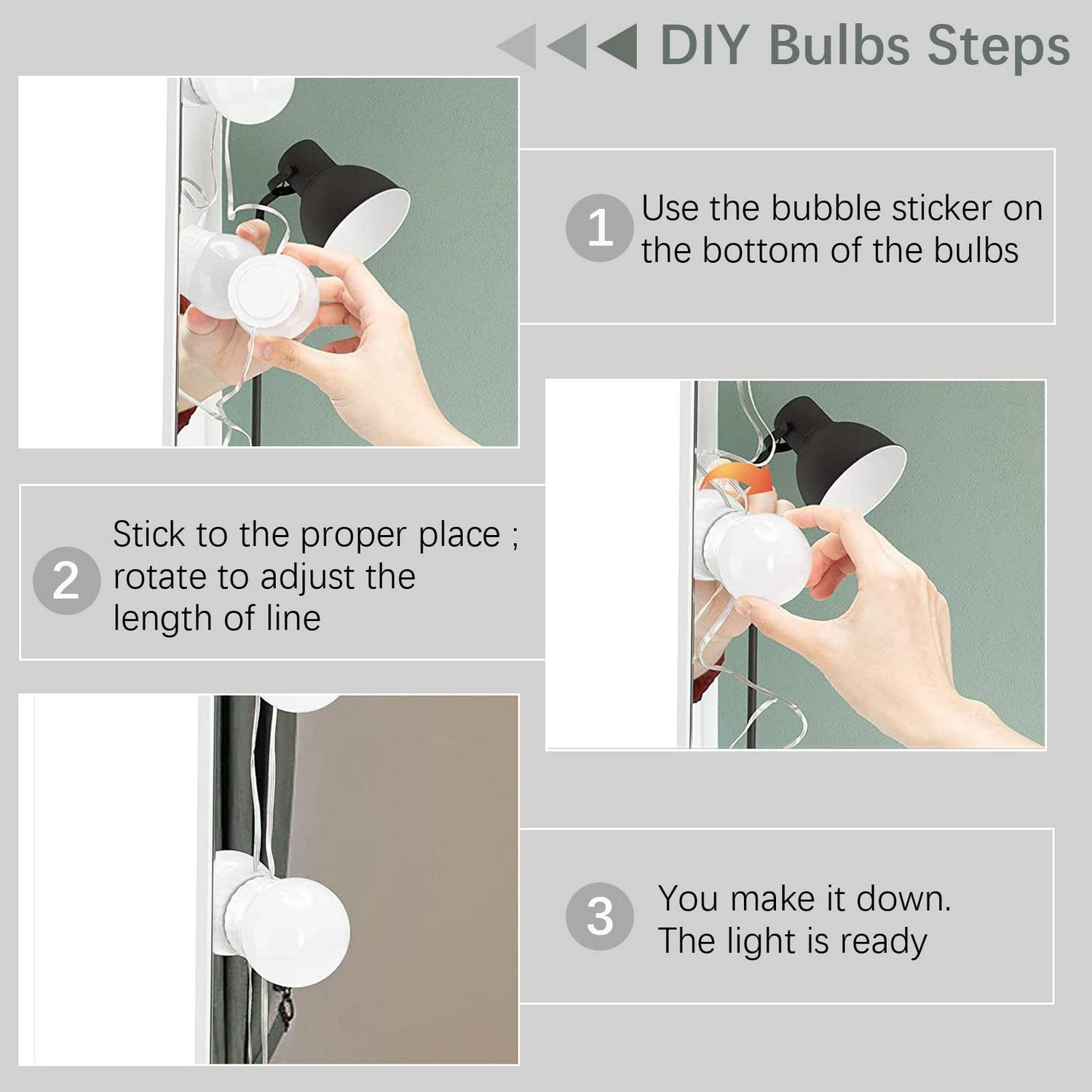 DIY Bulbs Steps

1 Use the bubble sticker on the bottom of the bulbs

2 Stick to the proper place ; rotate to adjust the length of line

3 You make it down. The light is ready