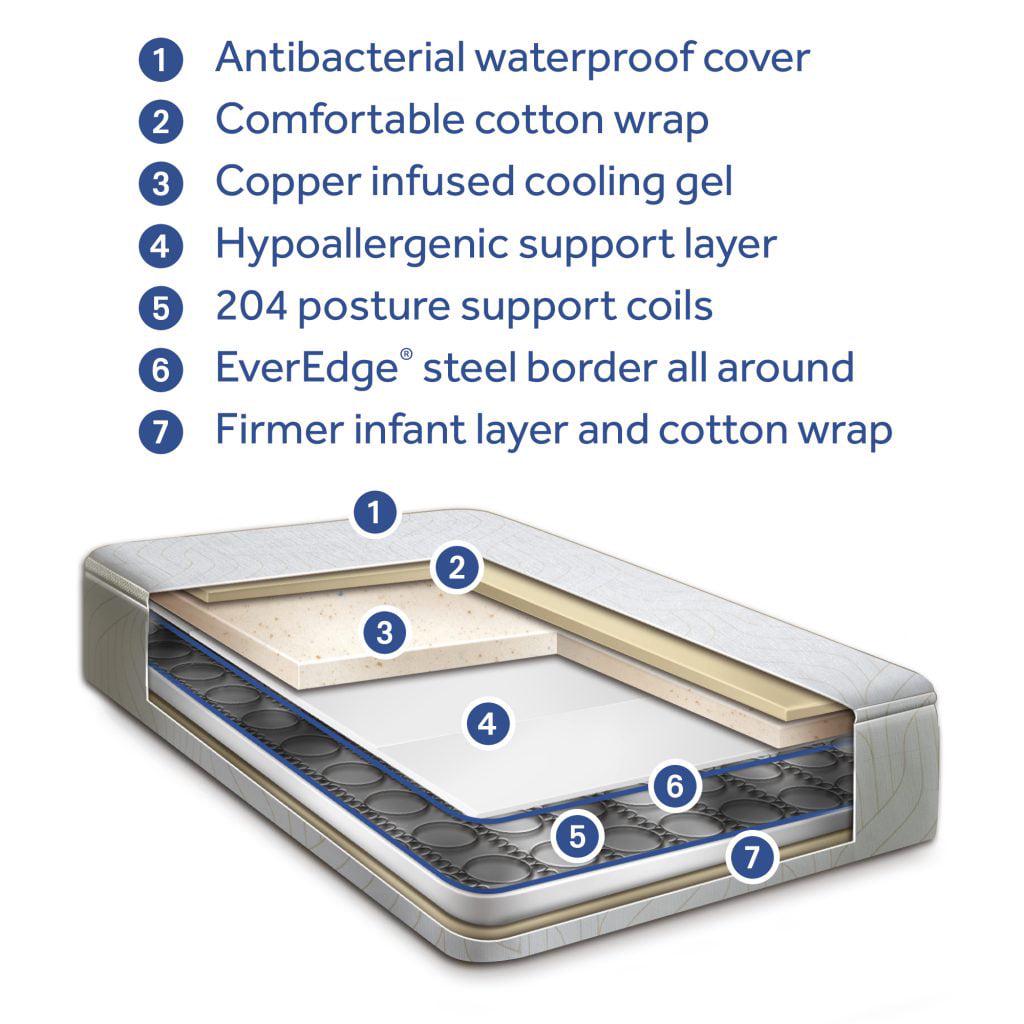 1 Antibacterial waterproof cover
2 Comfortable cotton wrap
3 Copper infused cooling gel
4 Hypoallergenic support layer
5 204 posture support coils
6 EverEdge® steel border all around
7 Firmer infant layer and cotton wrap

1
2
3
4
6
5
7