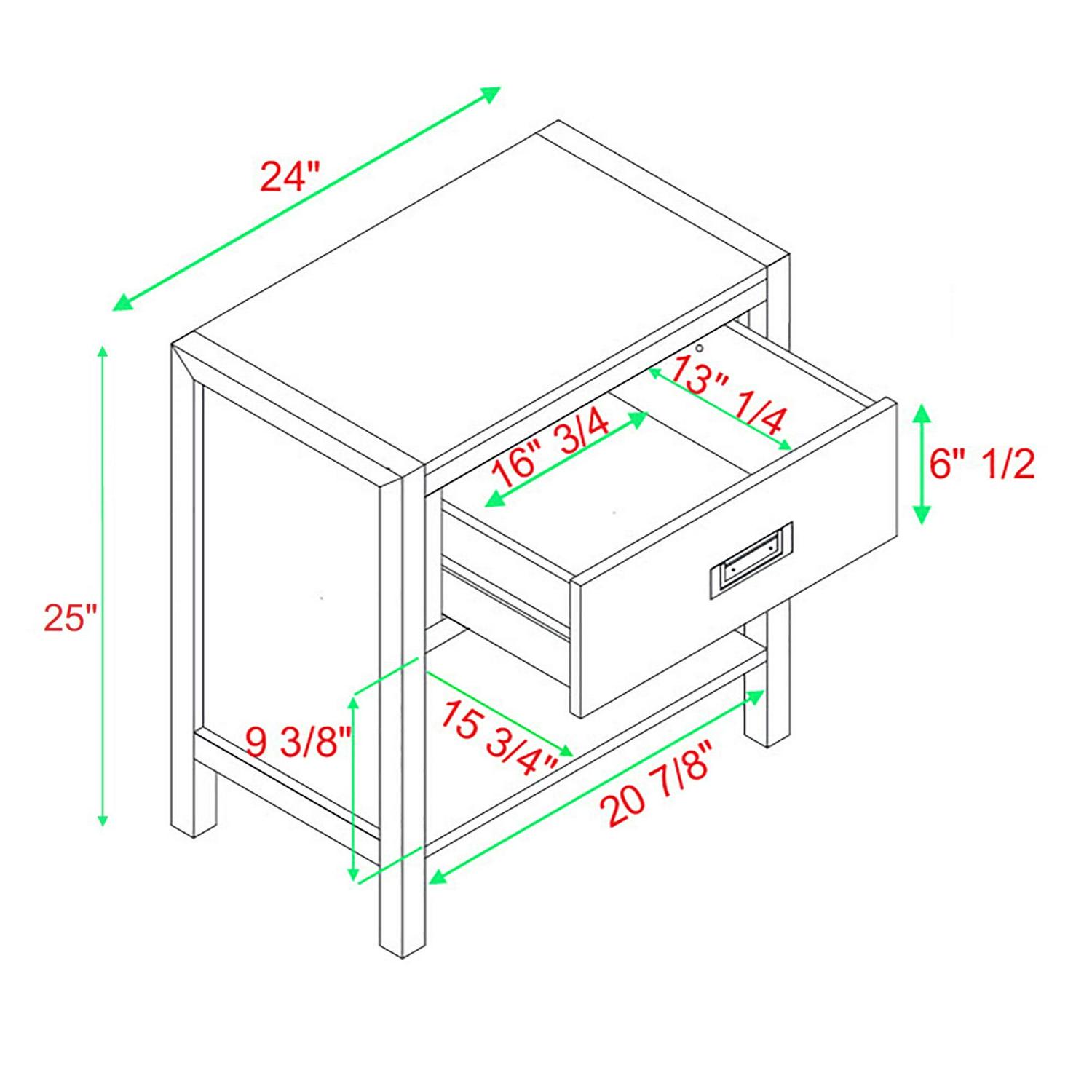 24"

13" 1/4

16" 3/4

6" 1/2

25"

9 3/8"

15 3/4"

20 7/8"