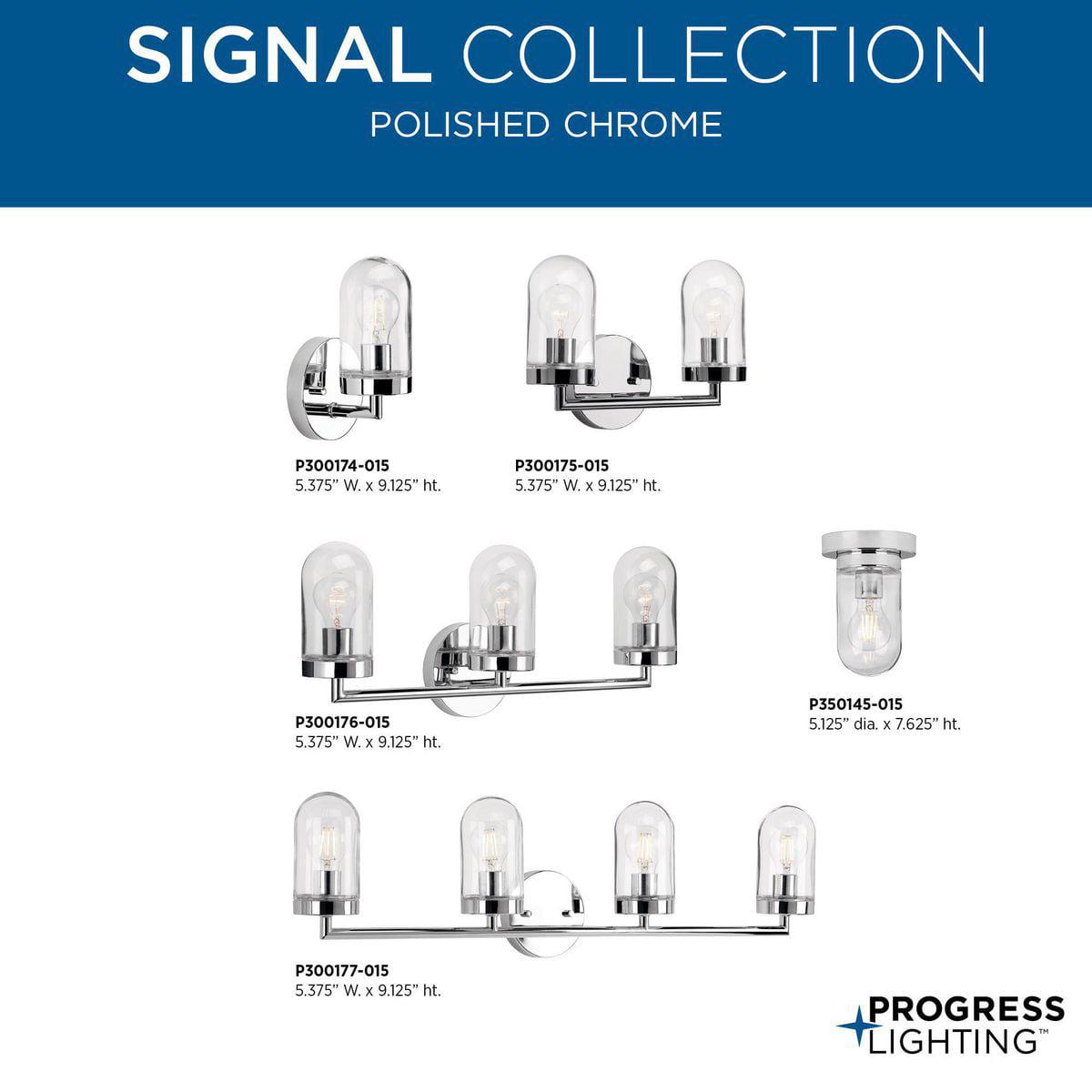 SIGNAL COLLECTION
POLISHED CHROME

P300174-015
5.375" W. x 9.125" ht.

P300175-015
5.375" W. x 9.125" ht.

P300176-015
5.375" W. x 9.125" ht.

P350145-015
5.125" dia. x 7.625" ht.

P300177-015
5.375" W. x 9.125" ht.

PROGRESS
LIGHTING™