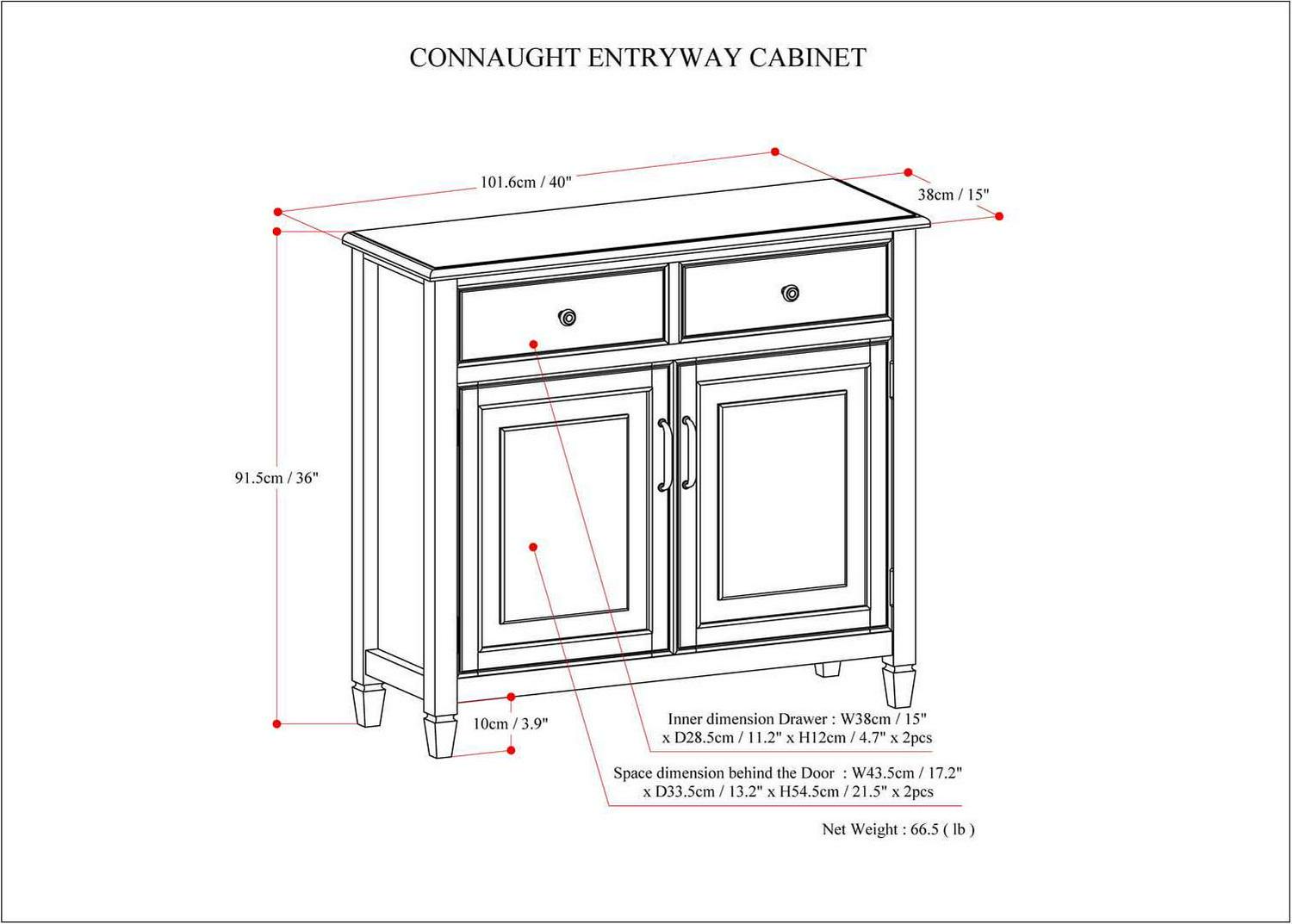 CONNAUGHT ENTRYWAY CABINET

101.6cm / 40"

38cm / 15"

91.5cm / 36"

10cm / 3.9"

Inner dimension Drawer : W38cm / 15" x D28.5cm / 11.2" x H12cm / 4.7" x 2pcs

Space dimension behind the Door : W43.5cm / 17.2" x D33.5cm / 13.2" x H54.5cm / 21.5" x 2pcs

Net Weight : 66.5 ( lb )