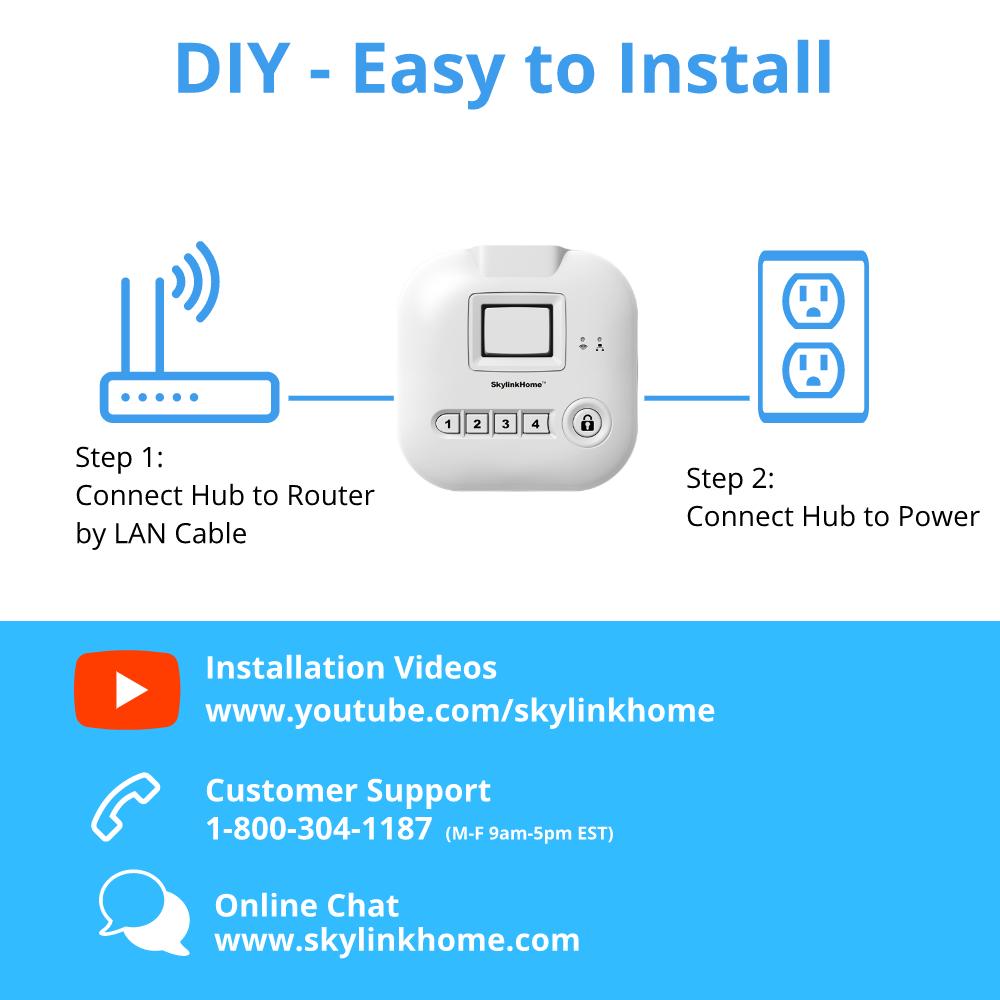 DIY - Easy to Install

SkylinkHome™

1 2 3 4

Step 1:
Connect Hub to Router by LAN Cable

Step 2:
Connect Hub to Power

Installation Videos
www.youtube.com/skylinkhome

Customer Support
1-800-304-1187 (M-F 9am-5pm EST)

Online Chat
www.skylinkhome.com