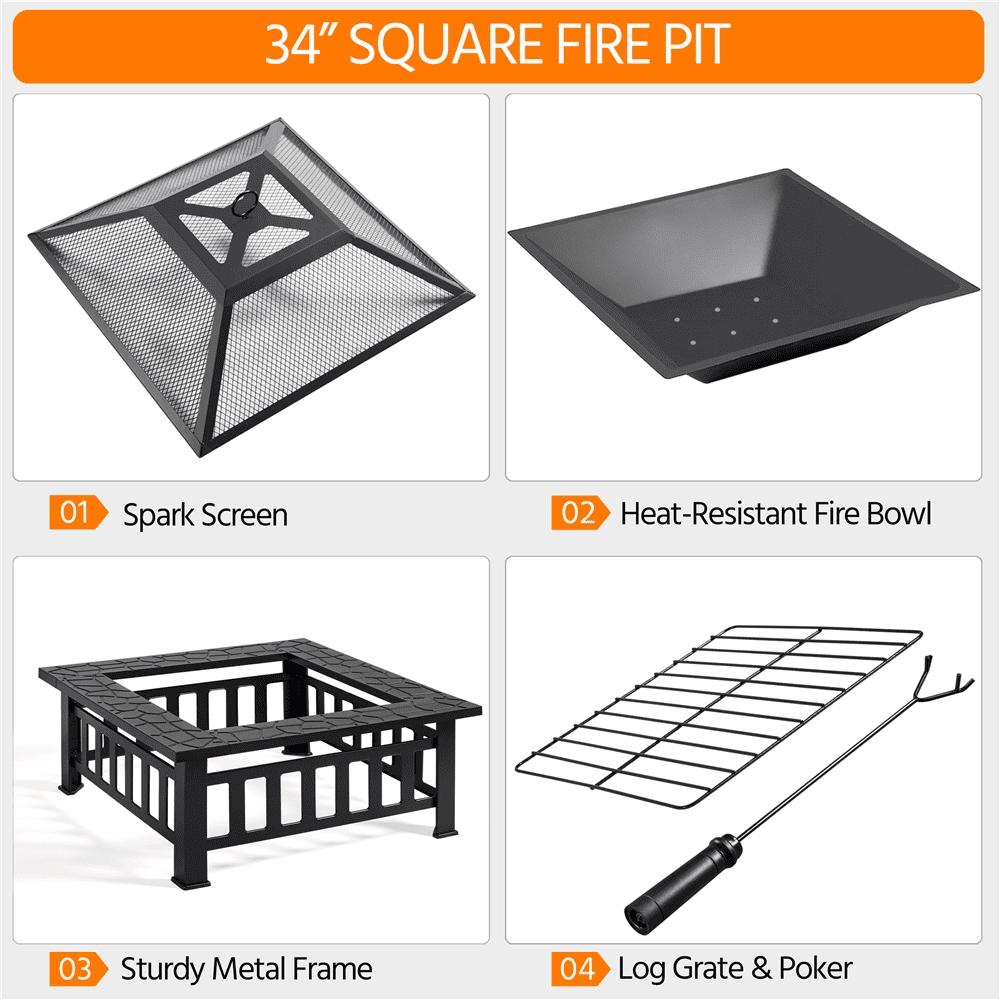 34” SQUARE FIRE PIT

01 Spark Screen

02 Heat-Resistant Fire Bowl

03 Sturdy Metal Frame

04 Log Grate & Poker