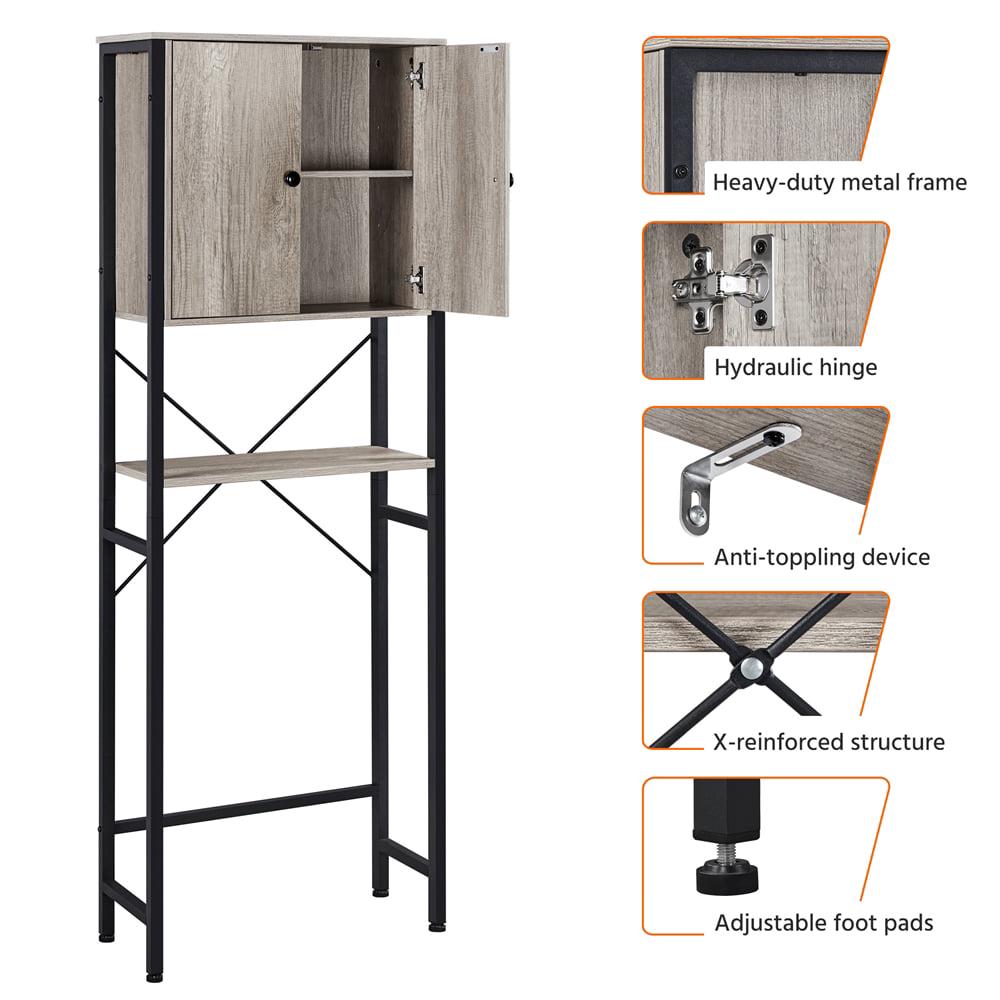 Heavy-duty metal frame

Hydraulic hinge

Anti-toppling device

X-reinforced structure

Adjustable foot pads