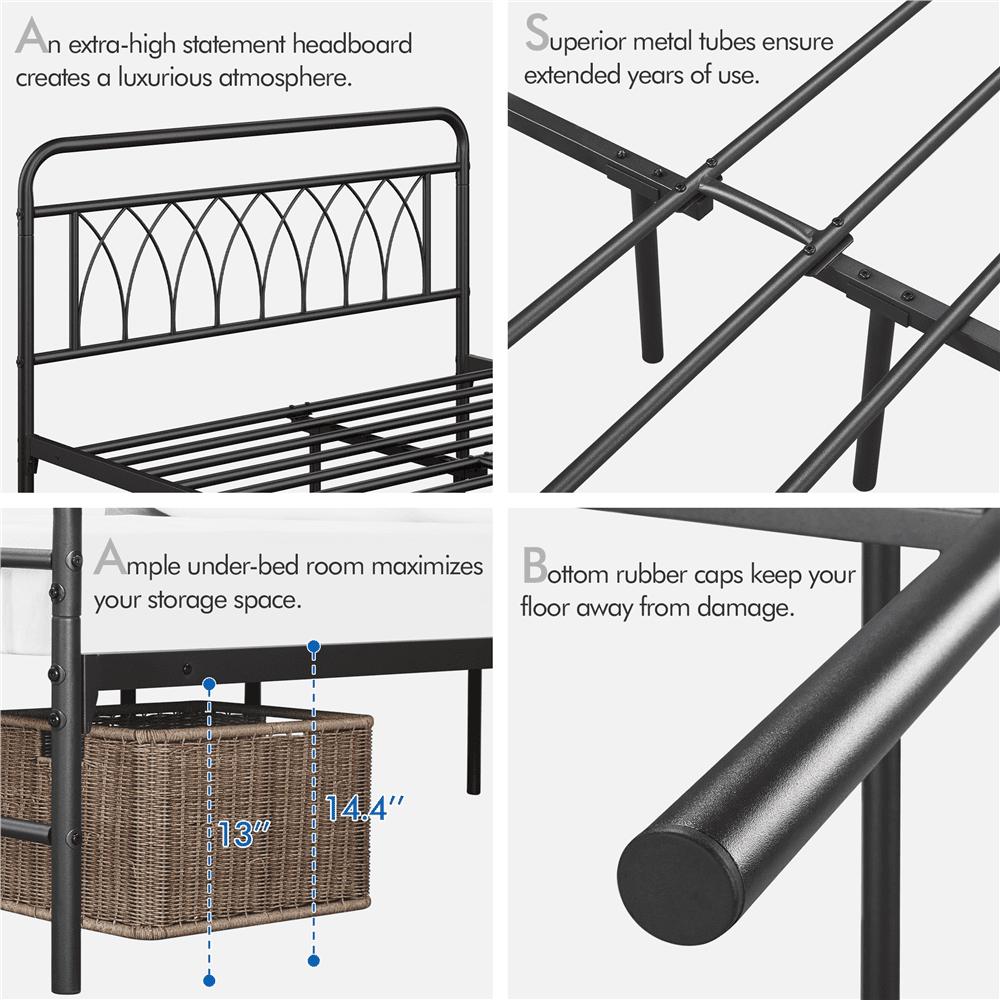 An extra-high statement headboard creates a luxurious atmosphere.

Superior metal tubes ensure extended years of use.

Ample under-bed room maximizes your storage space.

13"

14.4"

Bottom rubber caps keep your floor away from damage.