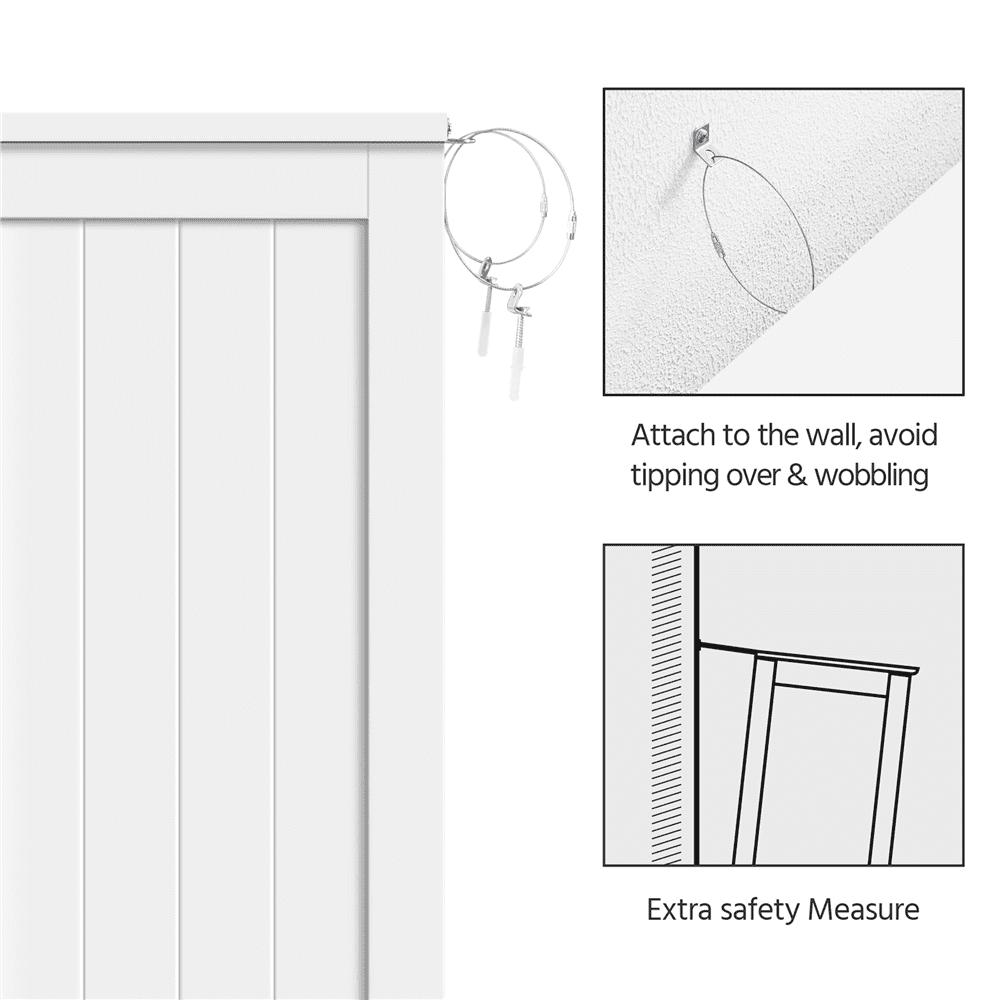 Attach to the wall, avoid tipping over & wobbling

Extra safety Measure