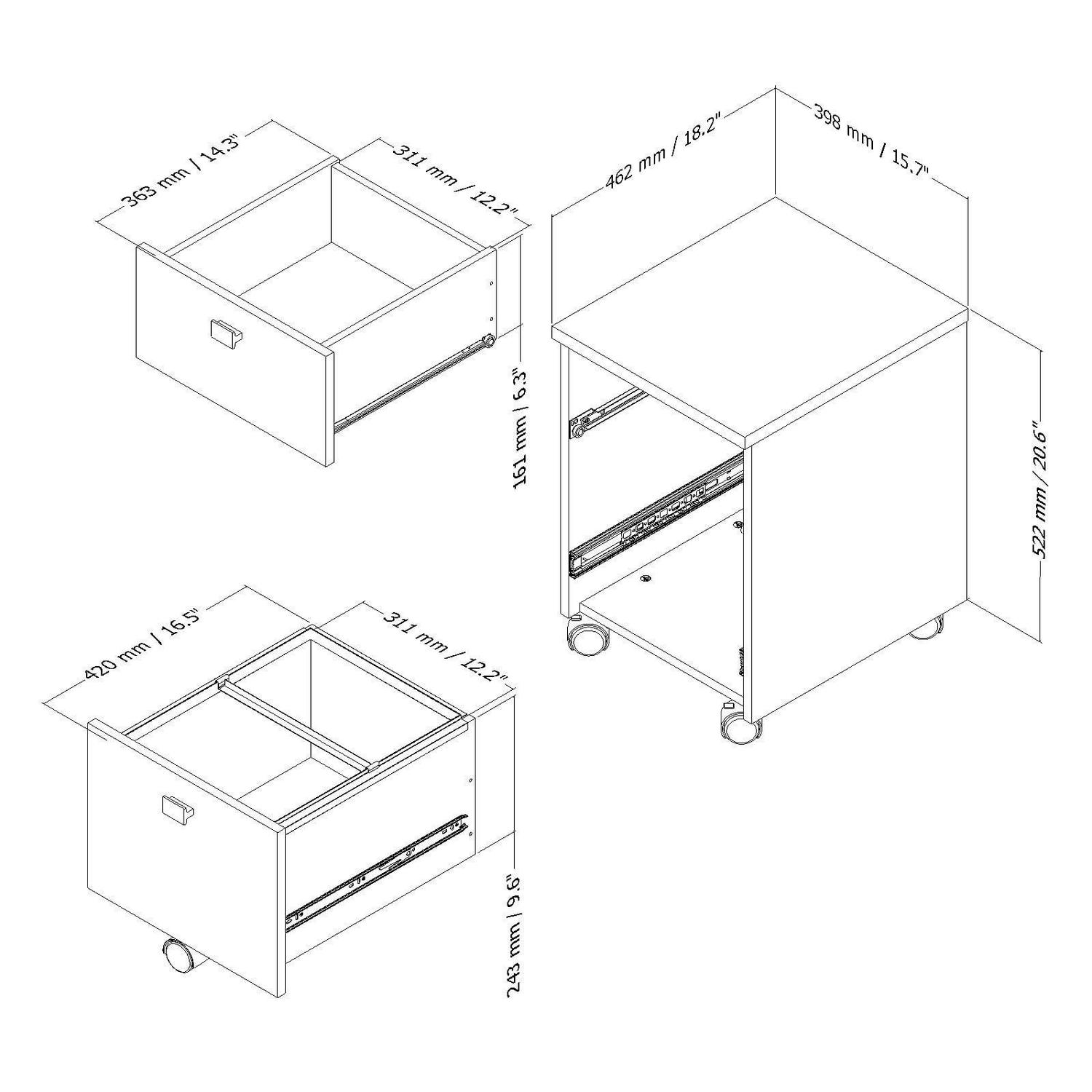 363 mm / 14.3"

311 mm / 12.2"

161 mm / 6.3"

462 mm / 18.2"

398 mm / 15.7"

522 mm / 20.6"

420 mm / 16.5"

311 mm / 12.2"

243 mm / 9.6"