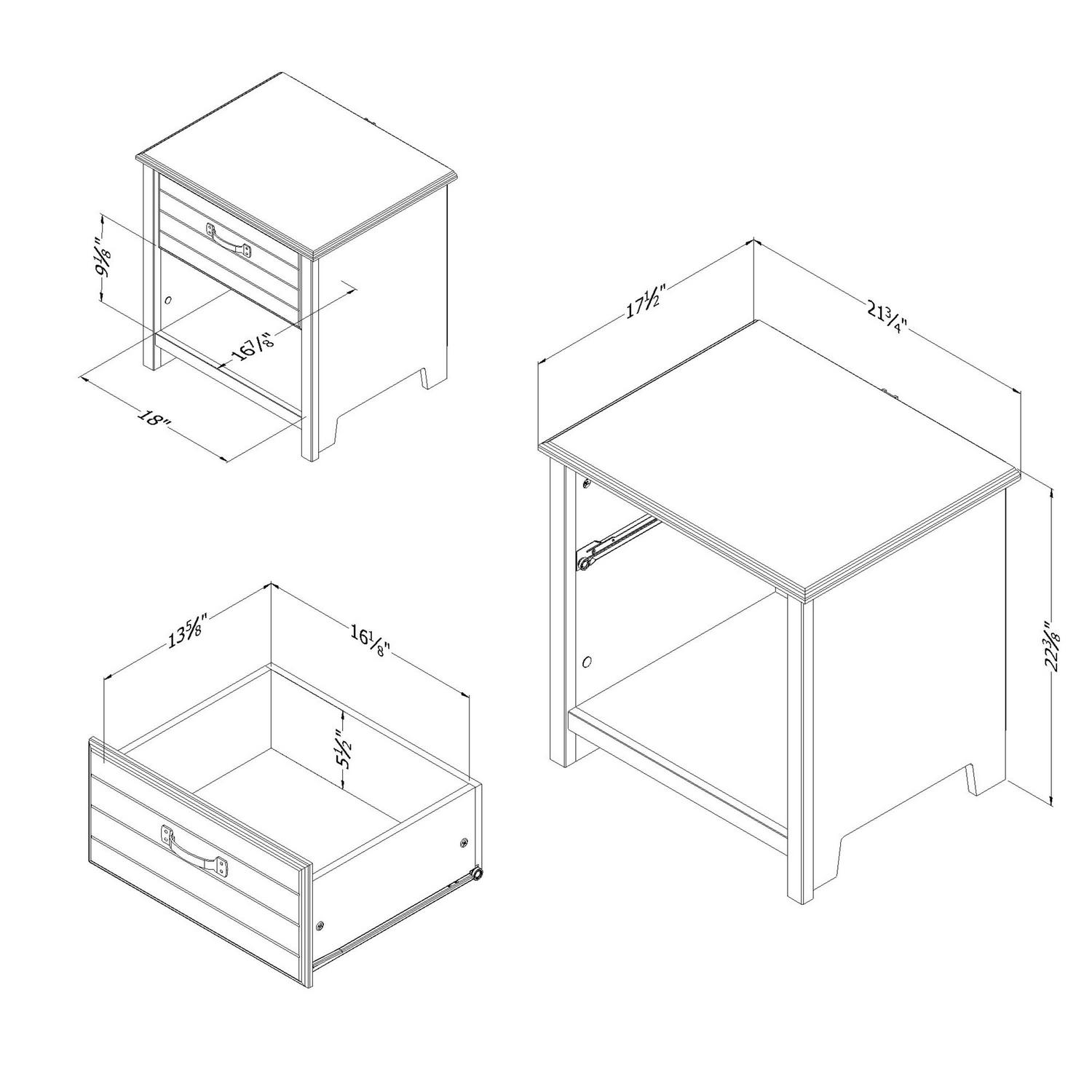 $9\frac{1}{8}$"

$16\frac{7}{8}$"

18"

$17\frac{1}{2}$"

$21\frac{3}{4}$"

$22\frac{3}{8}$"

$13\frac{5}{8}$"

$16\frac{1}{8}$"

$5\frac{1}{2}$"