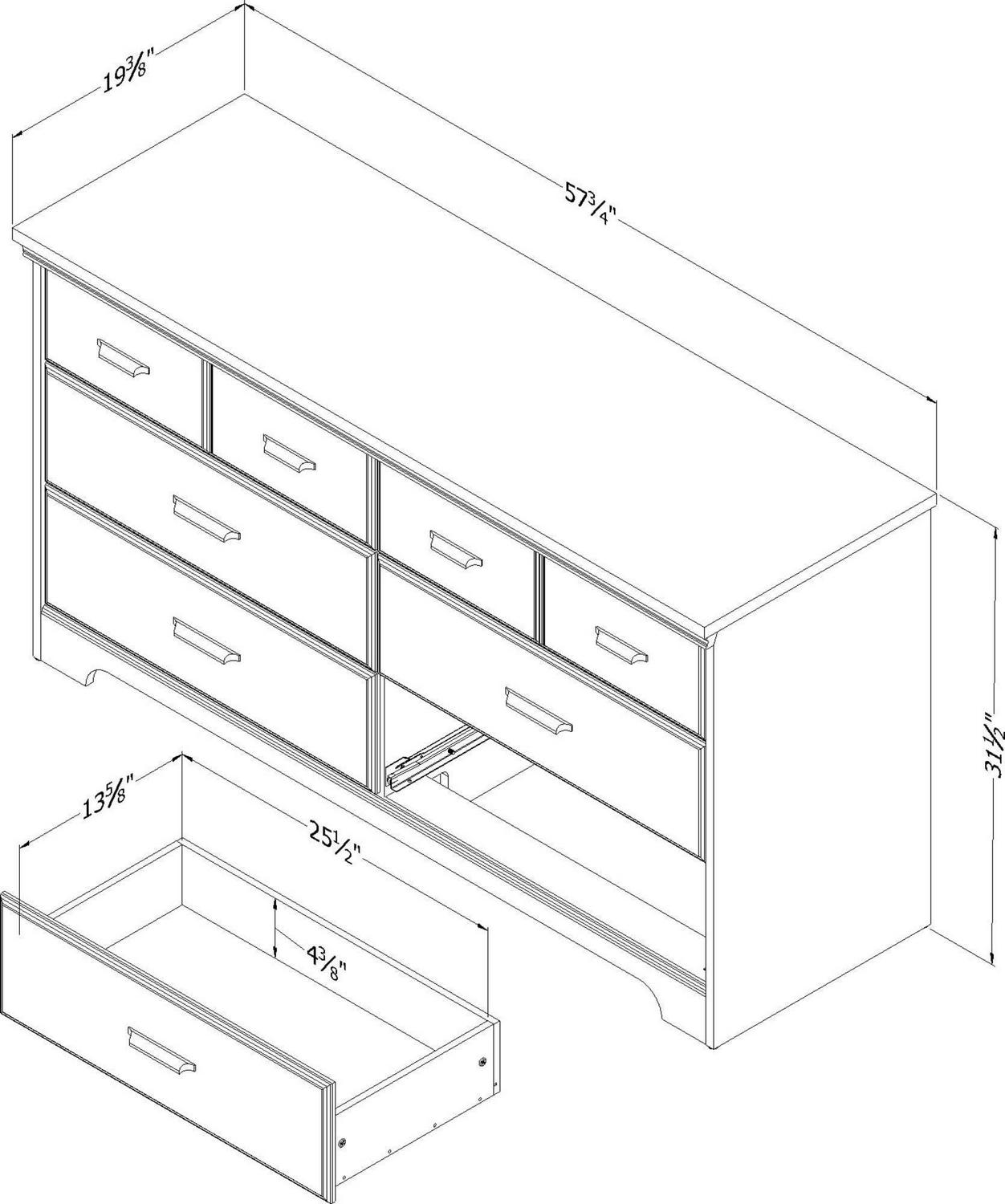 $19\frac{3}{8}$"

$57\frac{3}{4}$"

$31\frac{1}{2}$"

$13\frac{5}{8}$"

$25\frac{1}{2}$"

$4\frac{3}{8}$"