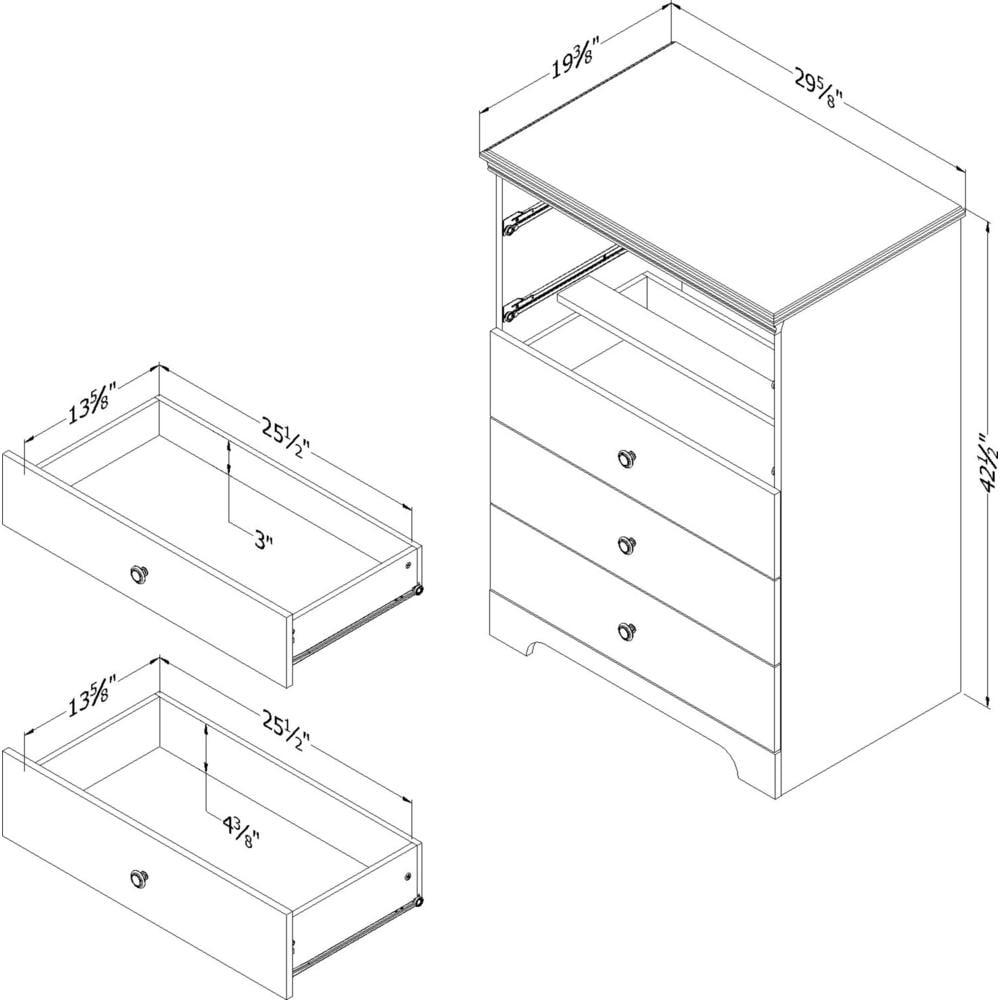 $19\frac{3}{8}$"

$29\frac{5}{8}$"

$42\frac{1}{2}$"

$13\frac{5}{8}$"

$25\frac{1}{2}$"

3"

$13\frac{5}{8}$"

$25\frac{1}{2}$"

$4\frac{3}{8}$"