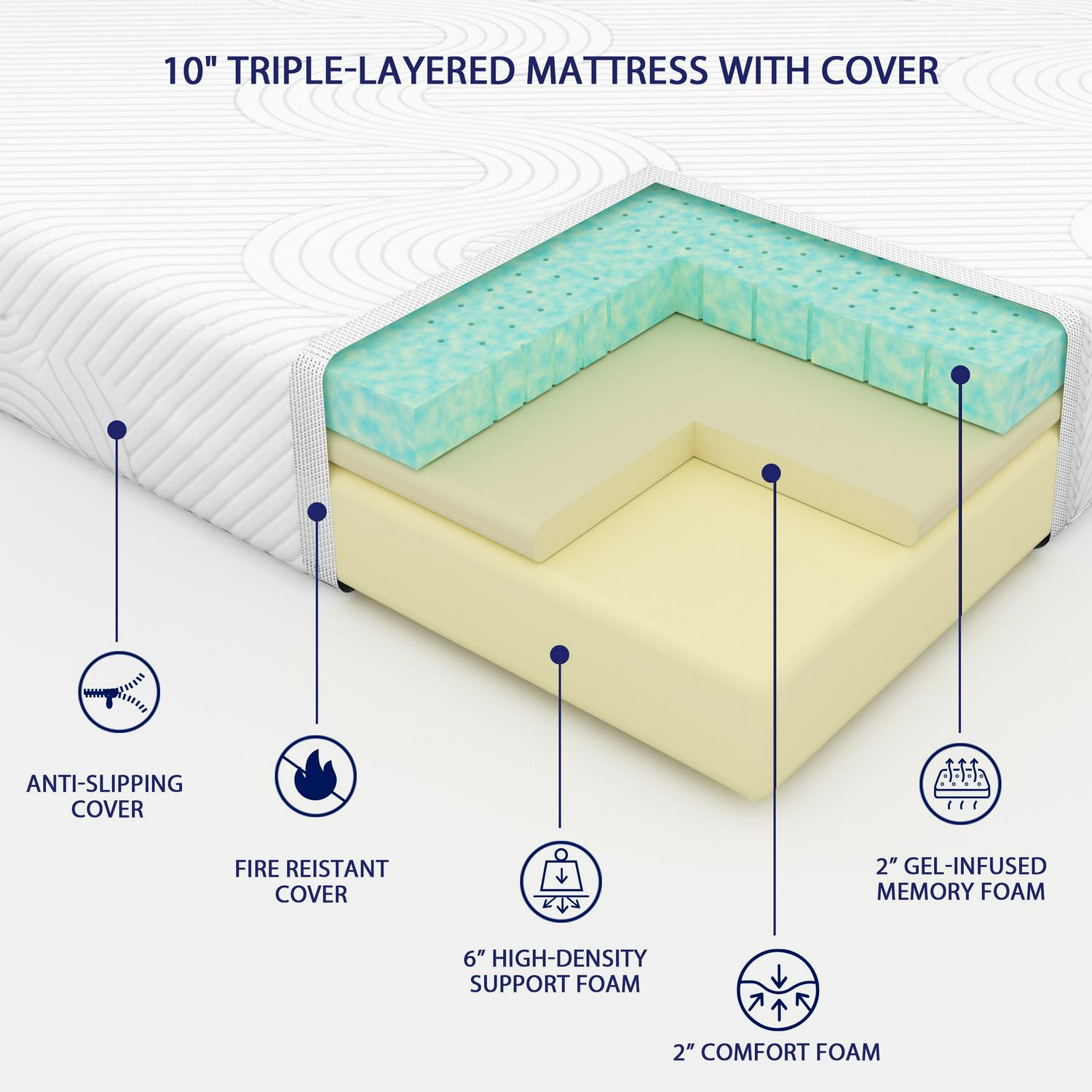 10" TRIPLE-LAYERED MATTRESS WITH COVER

ANTI-SLIPPING COVER

FIRE REISTANT COVER

6” HIGH-DENSITY SUPPORT FOAM

2” COMFORT FOAM

2” GEL-INFUSED MEMORY FOAM