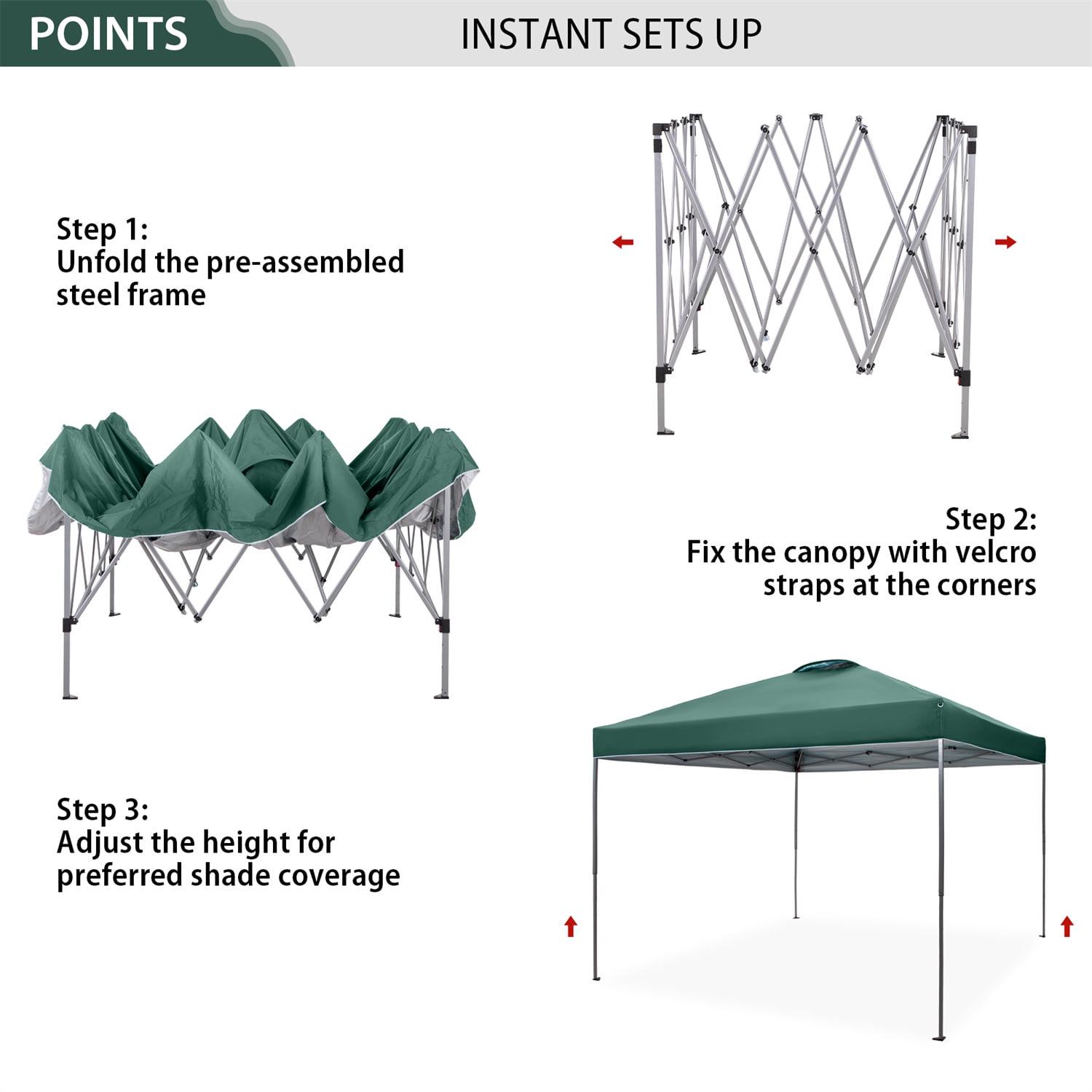 POINTS

INSTANT SETS UP

Step 1:
Unfold the pre-assembled steel frame

Step 2:
Fix the canopy with velcro straps at the corners

Step 3:
Adjust the height for preferred shade coverage