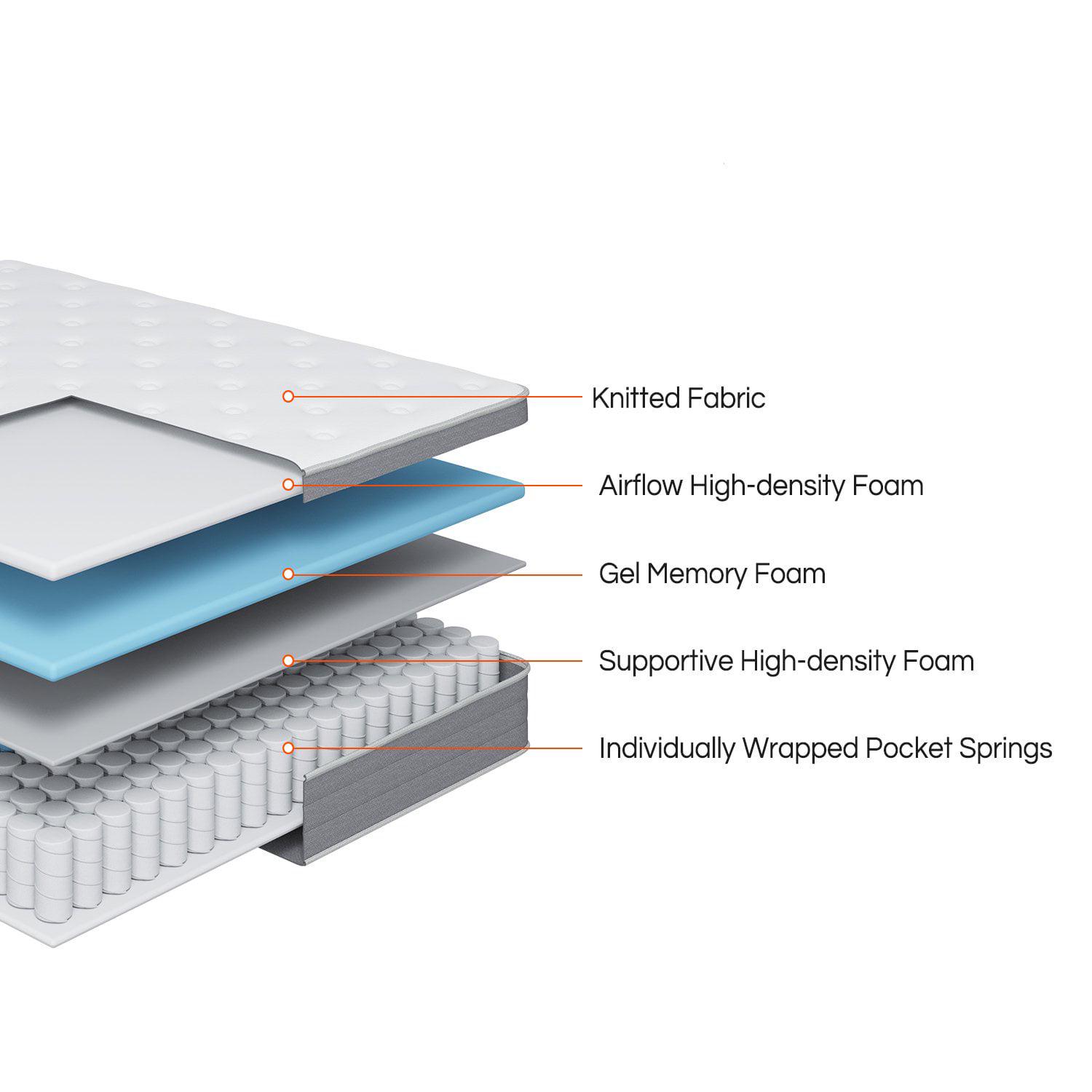 Knitted Fabric

Airflow High-density Foam

Gel Memory Foam

Supportive High-density Foam

Individually Wrapped Pocket Springs