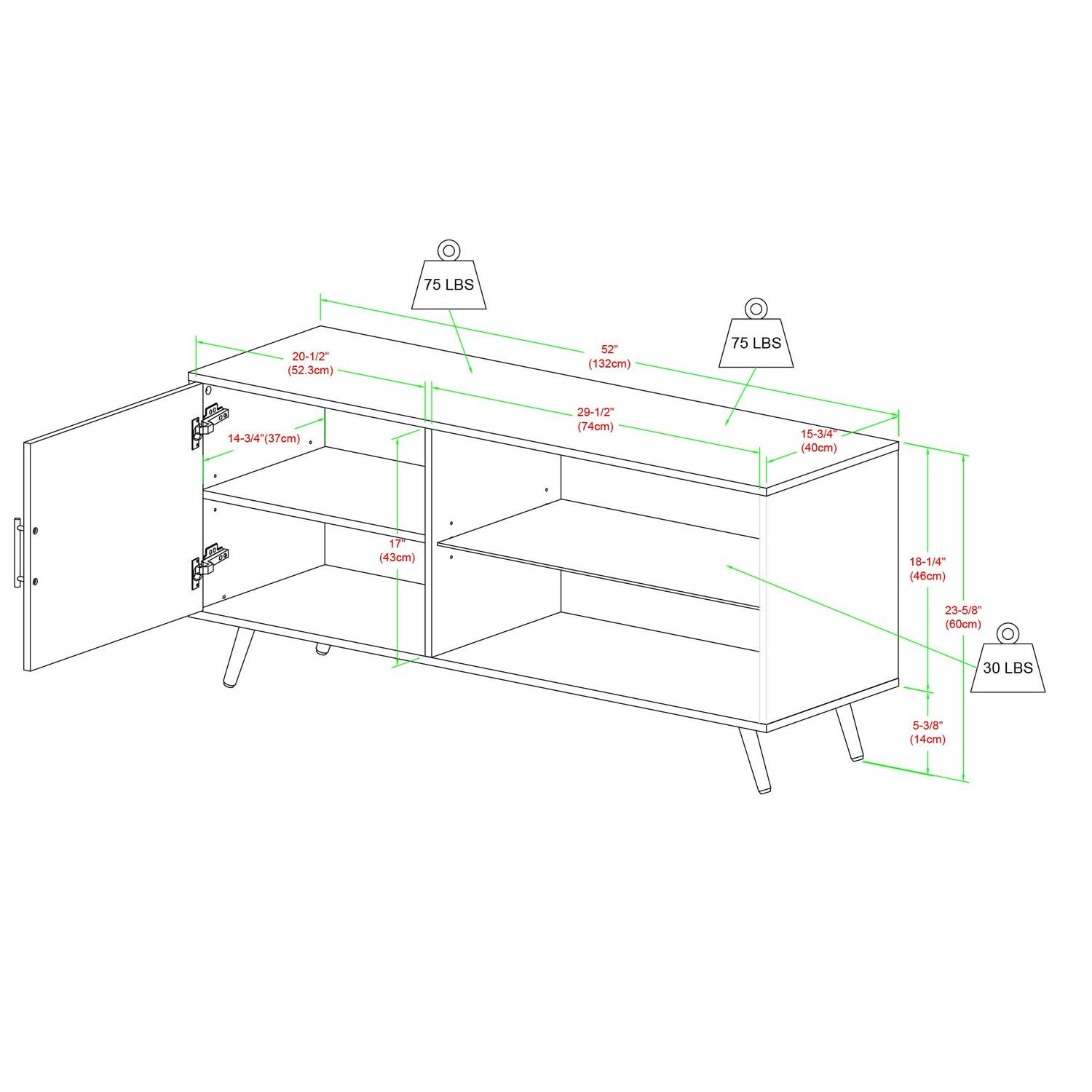 75 LBS

75 LBS

52"
(132cm)

20-1/2"
(52.3cm)

29-1/2"
(74cm)

15-3/4"
(40cm)

14-3/4"(37cm)

17"
(43cm)

18-1/4"
(46cm)

23-5/8"
(60cm)

30 LBS

5-3/8"
(14cm)