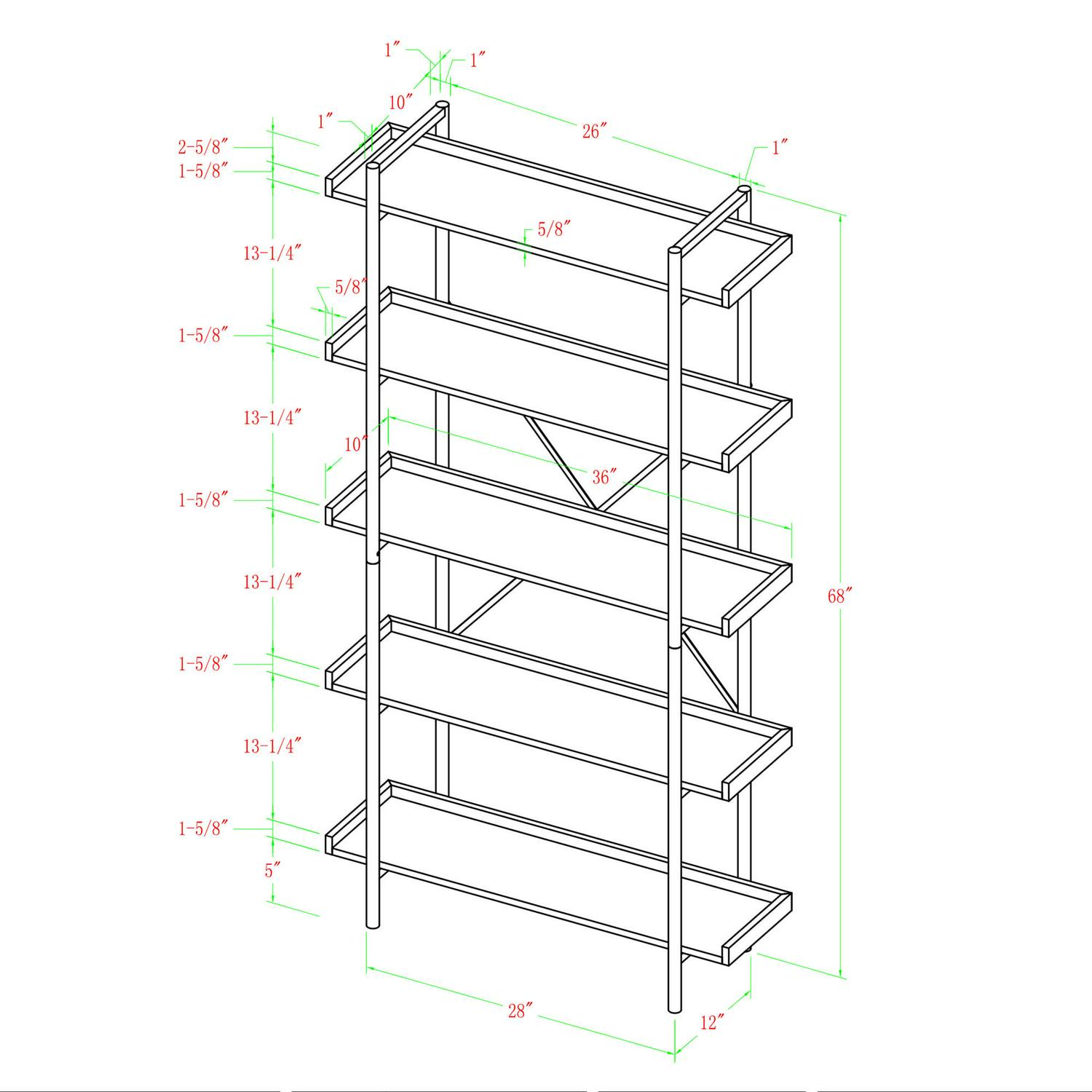 1″
1″
10″
1″
26″
1″
2-5/8″
1-5/8″
5/8″
13-1/4″
5/8″
1-5/8″
13-1/4″
10″
36″
1-5/8″
13-1/4″
68″
1-5/8″
13-1/4″
1-5/8″
5″
28″
12″