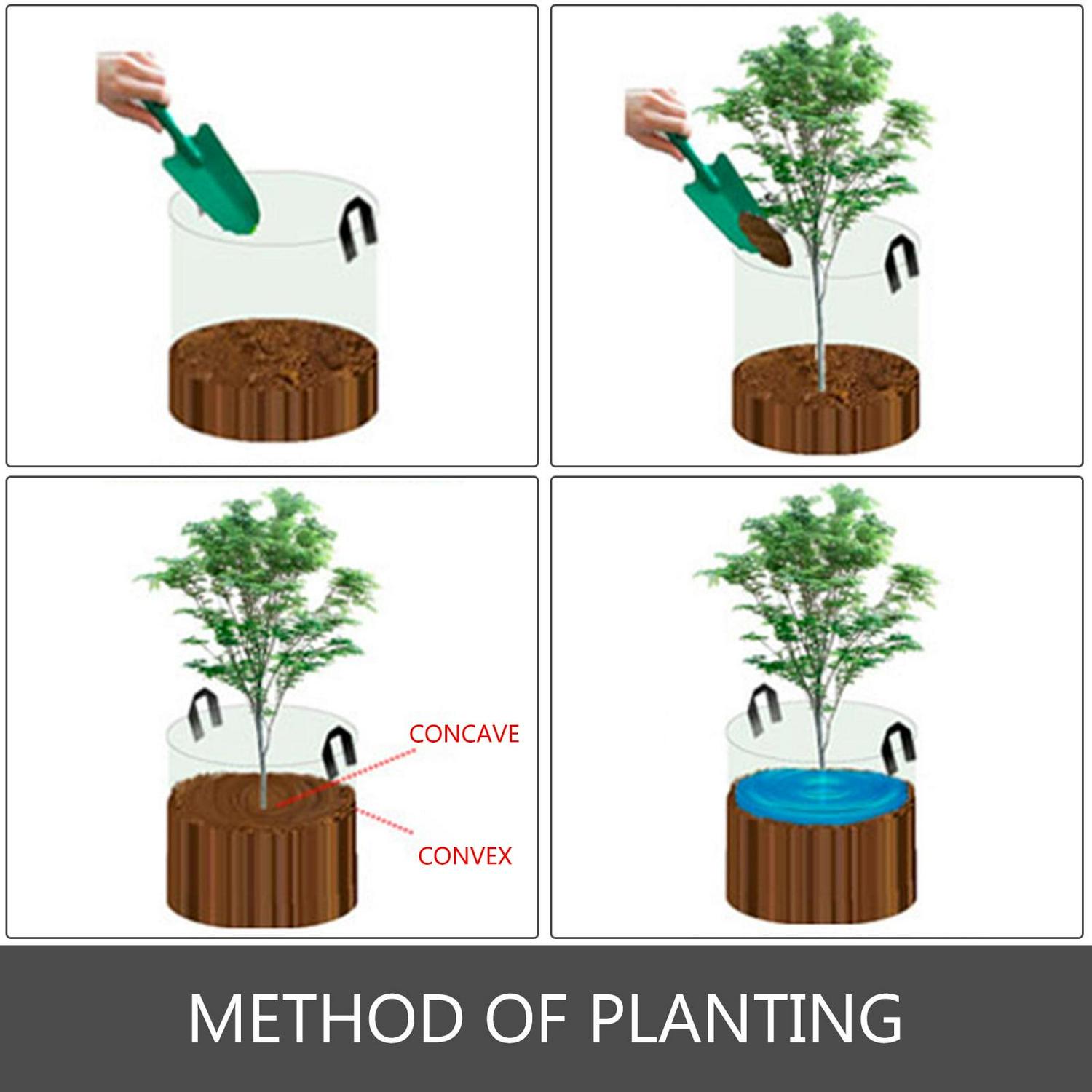 CONCAVE

CONVEX

METHOD OF PLANTING