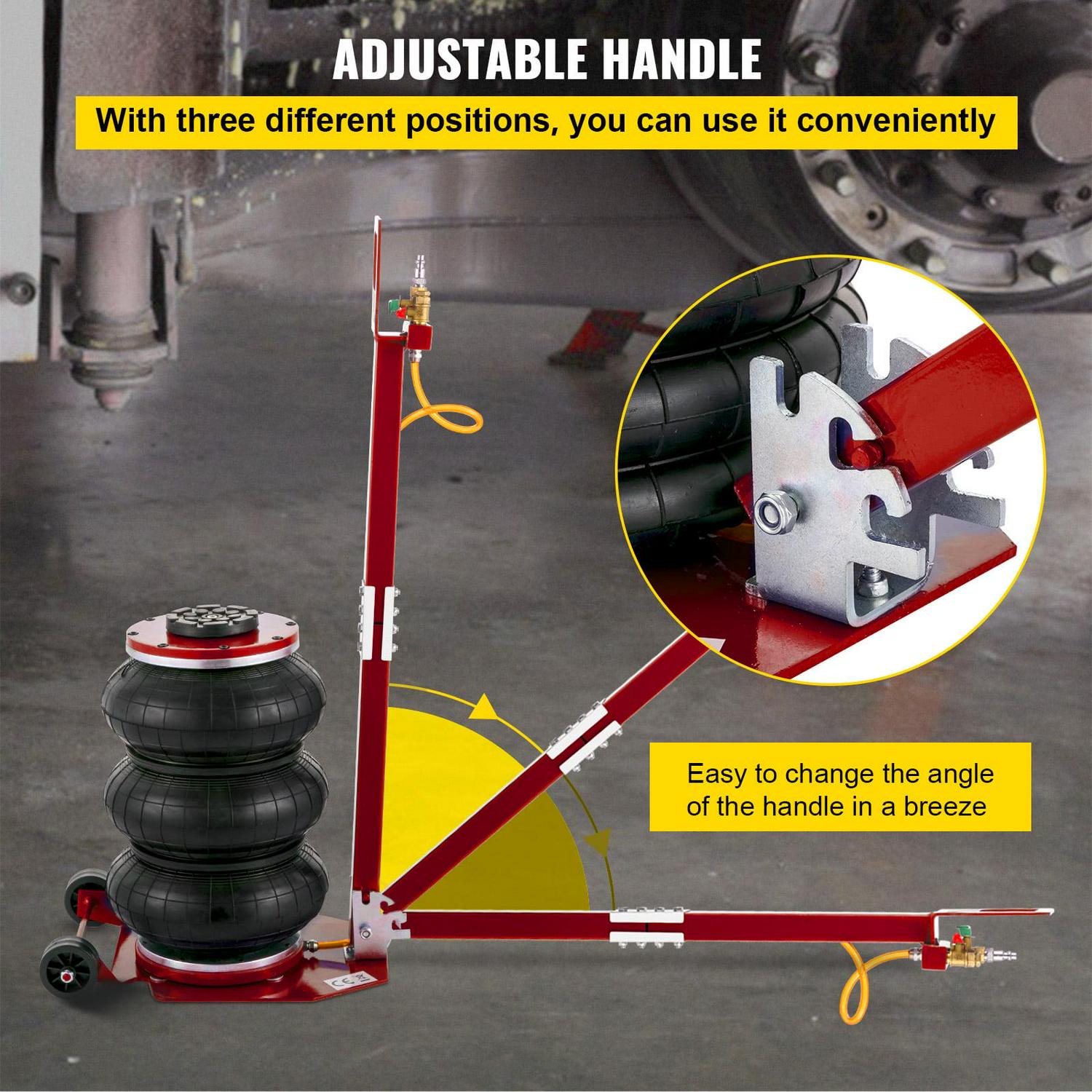 ADJUSTABLE HANDLE

With three different positions, you can use it conveniently

Easy to change the angle of the handle in a breeze

CE