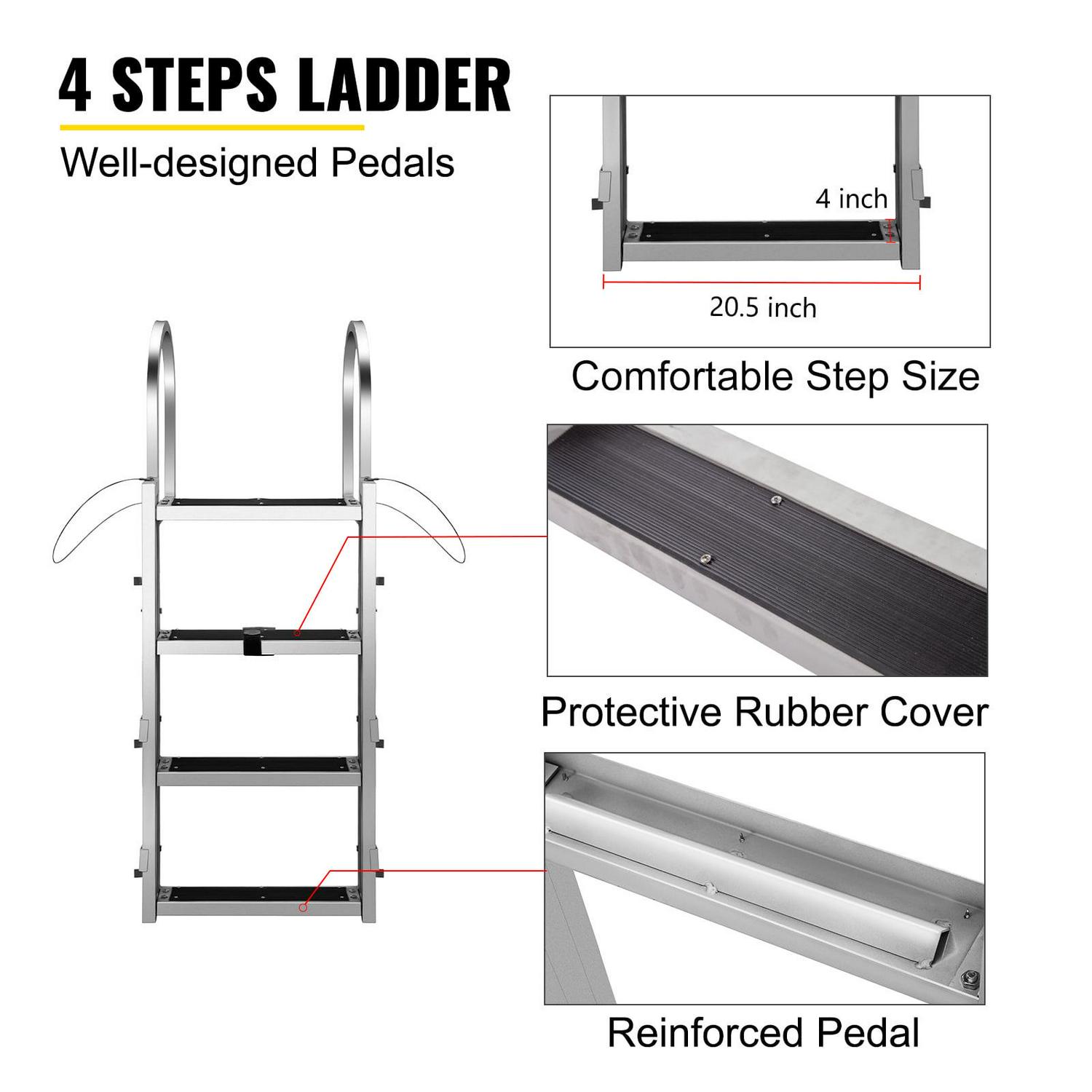 4 STEPS LADDER

Well-designed Pedals

4 inch

20.5 inch

Comfortable Step Size

Protective Rubber Cover

Reinforced Pedal