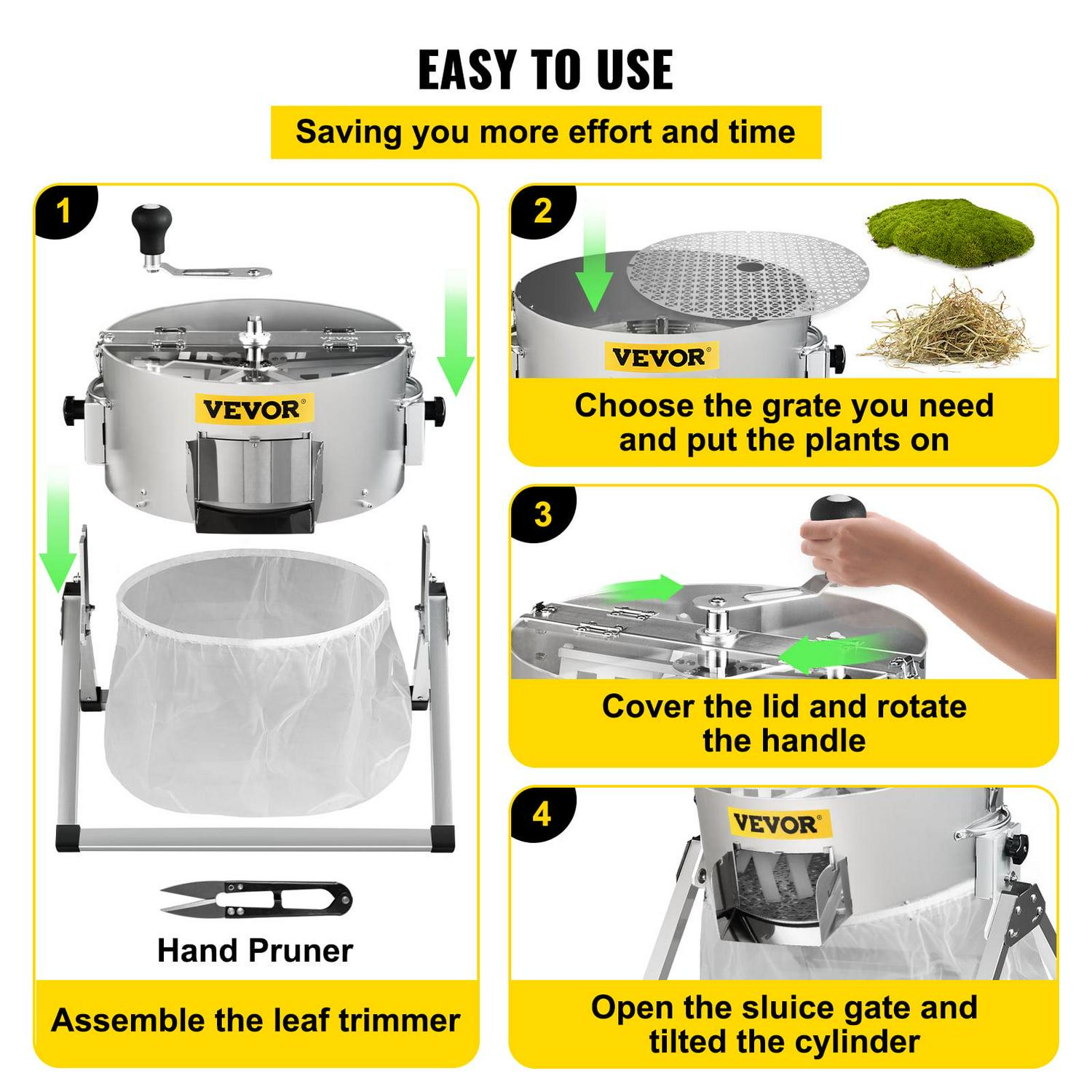 EASY TO USE

Saving you more effort and time

1

VEVOR

Hand Pruner

Assemble the leaf trimmer

2

VEVOR

Choose the grate you need and put the plants on

3

Cover the lid and rotate the handle

4

VEVOR

Open the sluice gate and tilted the cylinder