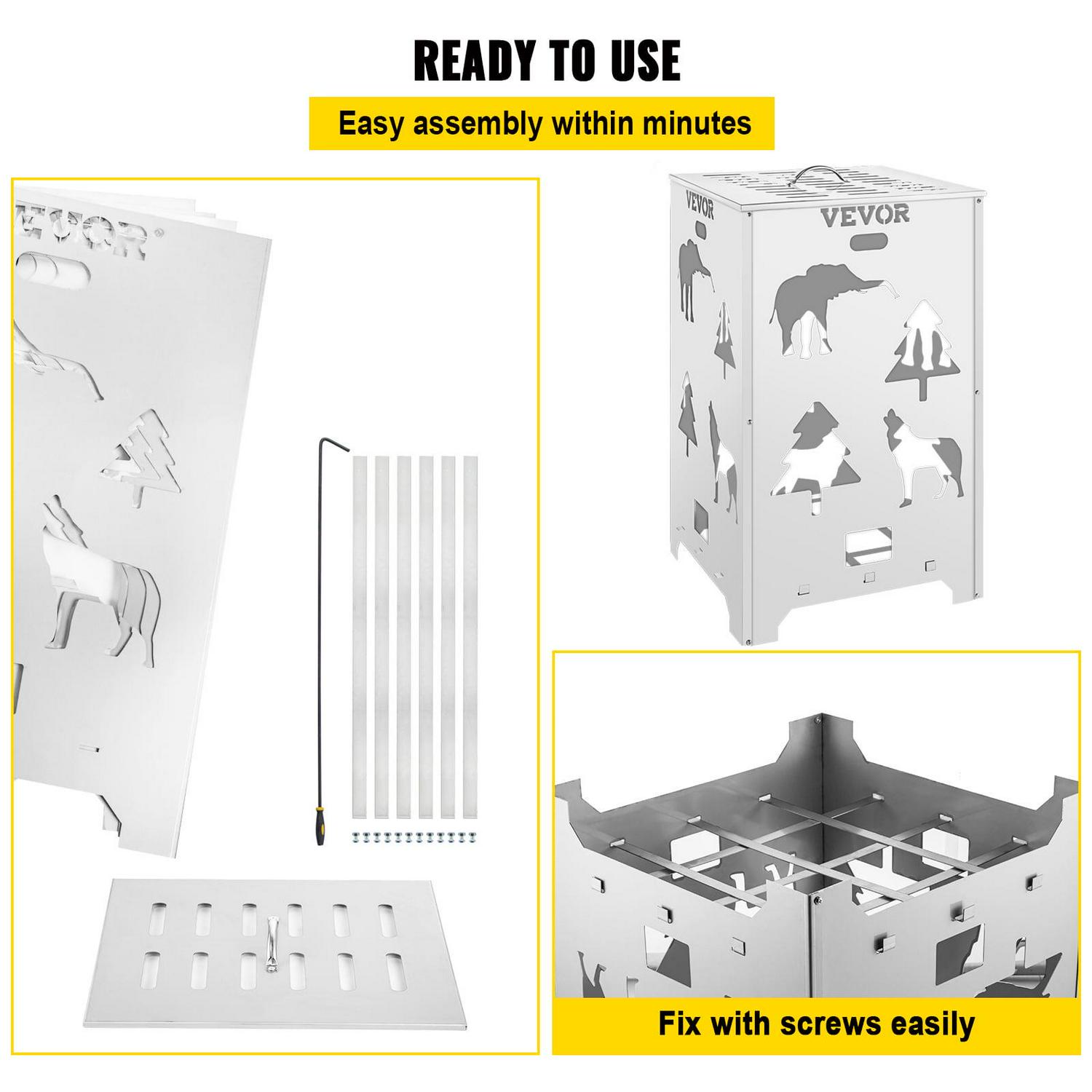 READY TO USE

Easy assembly within minutes

VEVOR

VEVOR

VEVOR

Fix with screws easily