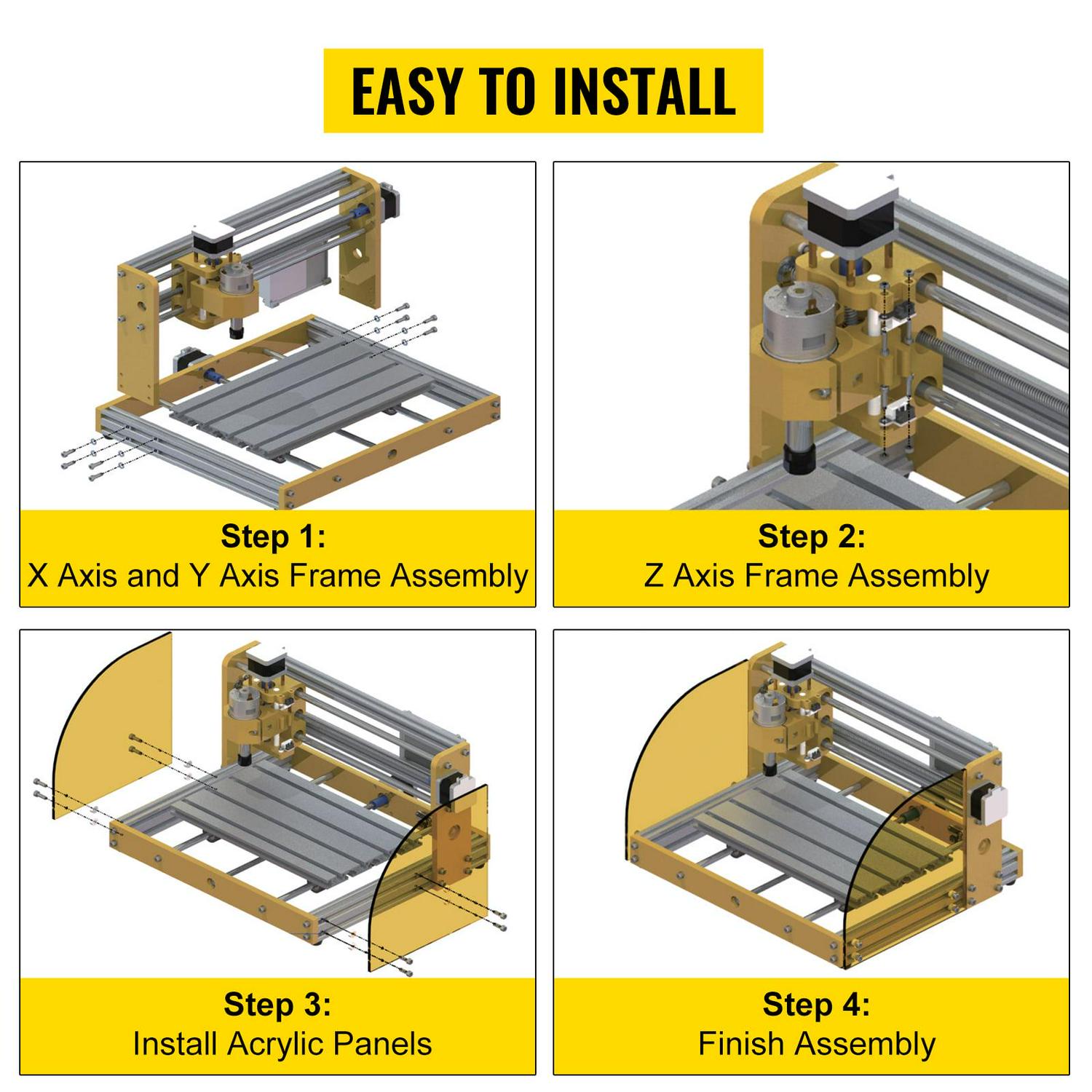 EASY TO INSTALL

Step 1:
X Axis and Y Axis Frame Assembly

Step 2:
Z Axis Frame Assembly

Step 3:
Install Acrylic Panels

Step 4:
Finish Assembly