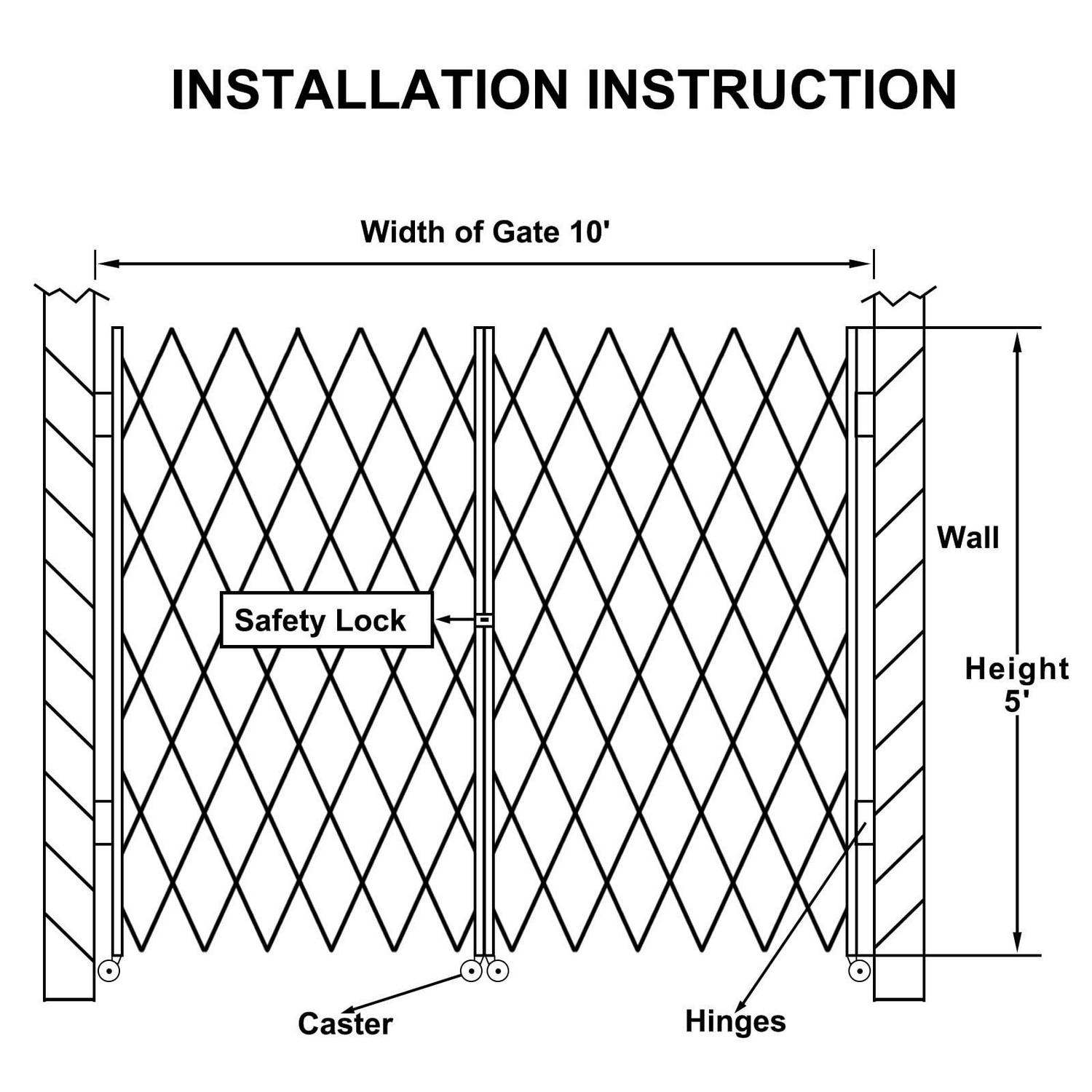 INSTALLATION INSTRUCTION

Width of Gate 10'

Wall

Safety Lock

Height 5'

Caster

Hinges