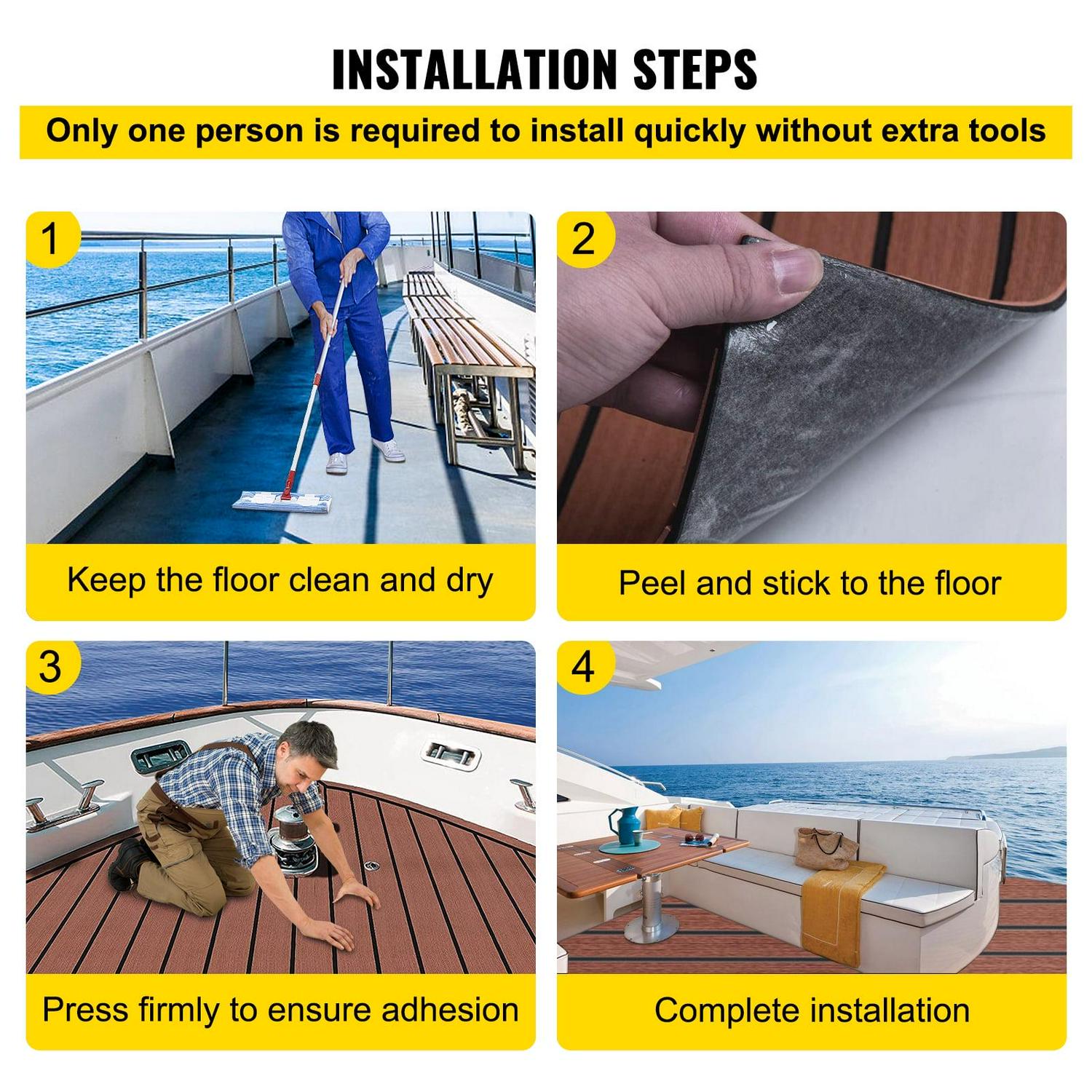 INSTALLATION STEPS

Only one person is required to install quickly without extra tools

1

Keep the floor clean and dry

2

Peel and stick to the floor

3

Press firmly to ensure adhesion

4

Complete installation