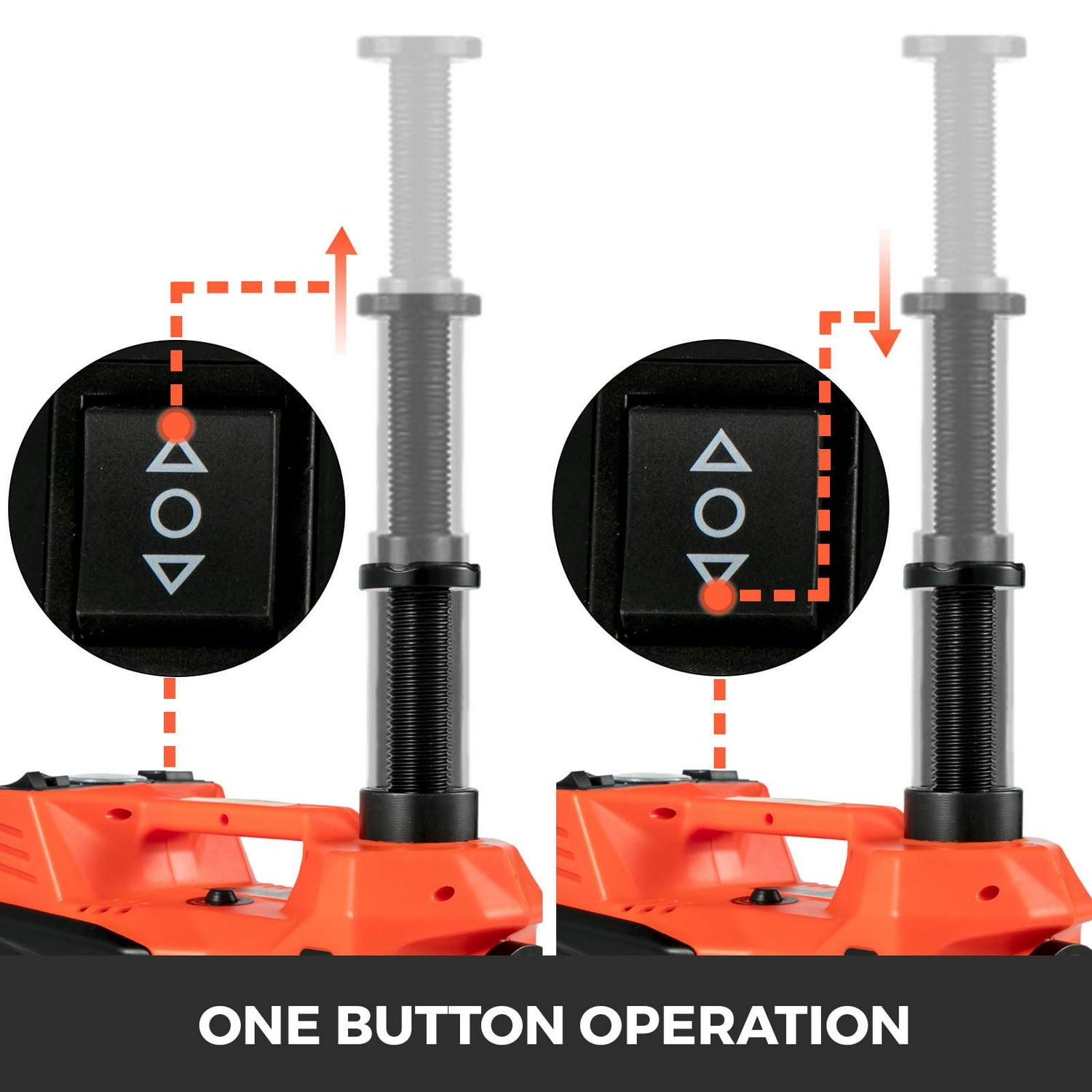 ONE BUTTON OPERATION