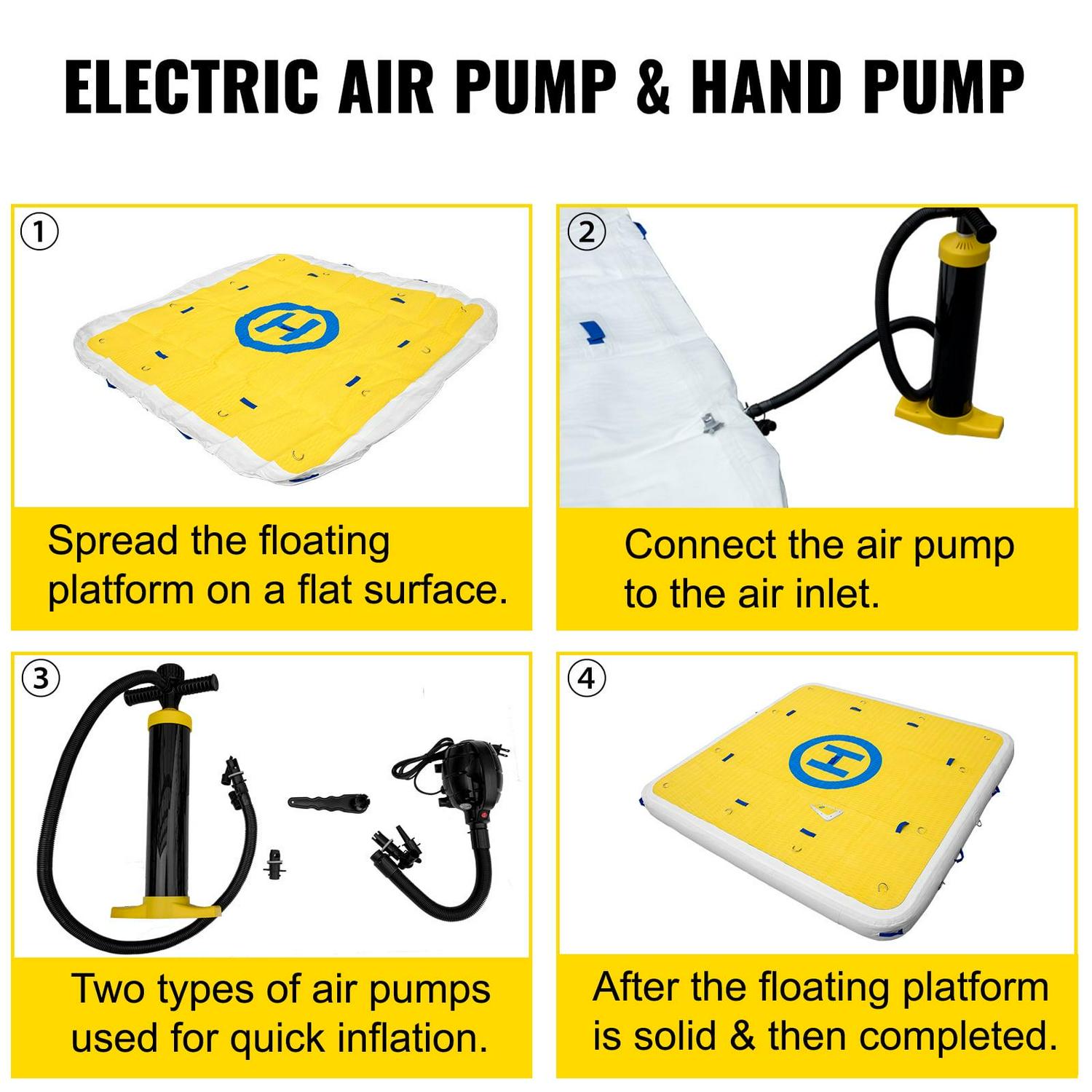 ELECTRIC AIR PUMP & HAND PUMP

①

H

Spread the floating platform on a flat surface.

②

Connect the air pump to the air inlet.

③

Two types of air pumps used for quick inflation.

④

H

After the floating platform is solid & then completed.