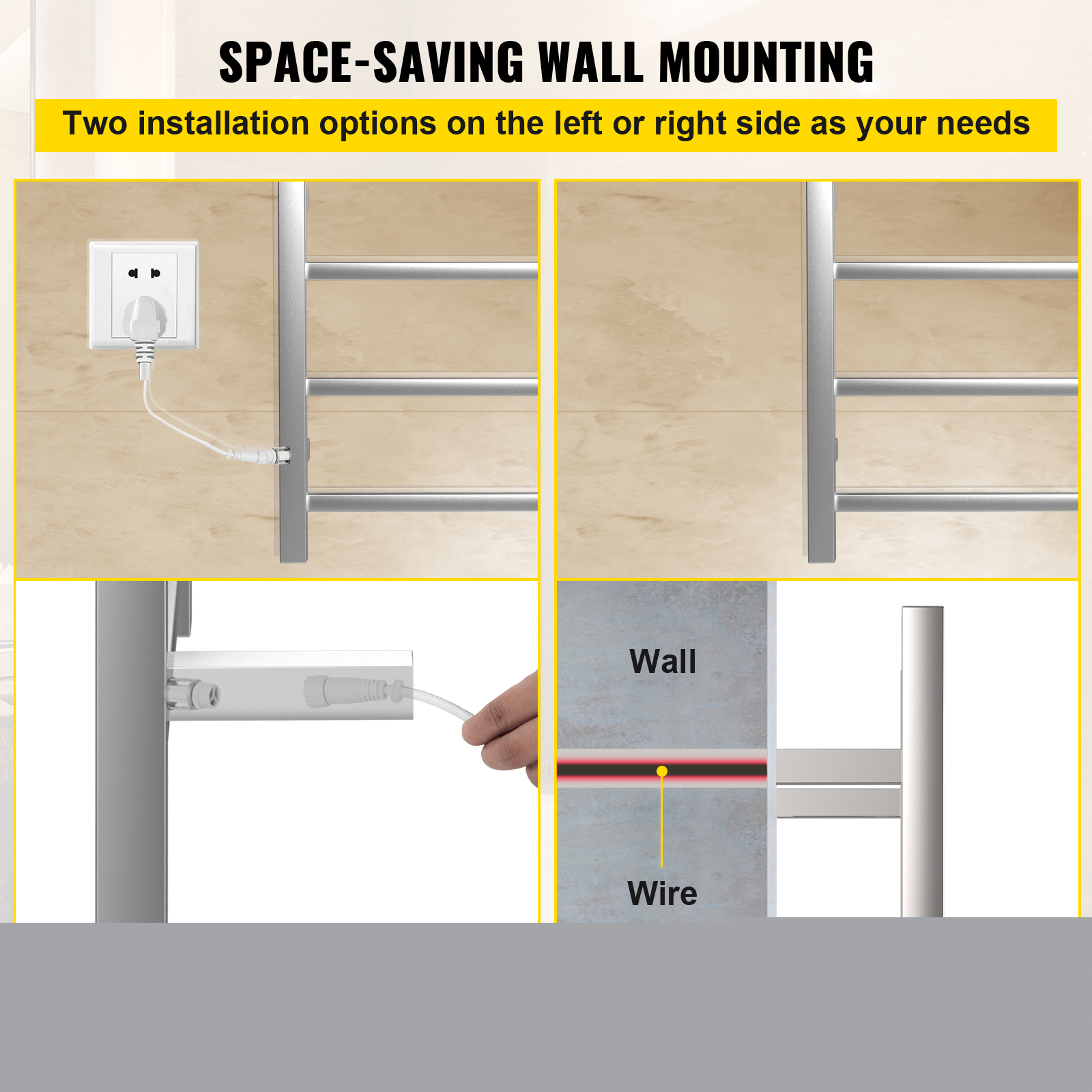 SPACE-SAVING WALL MOUNTING

Two installation options on the left or right side as your needs

Wall

Wire